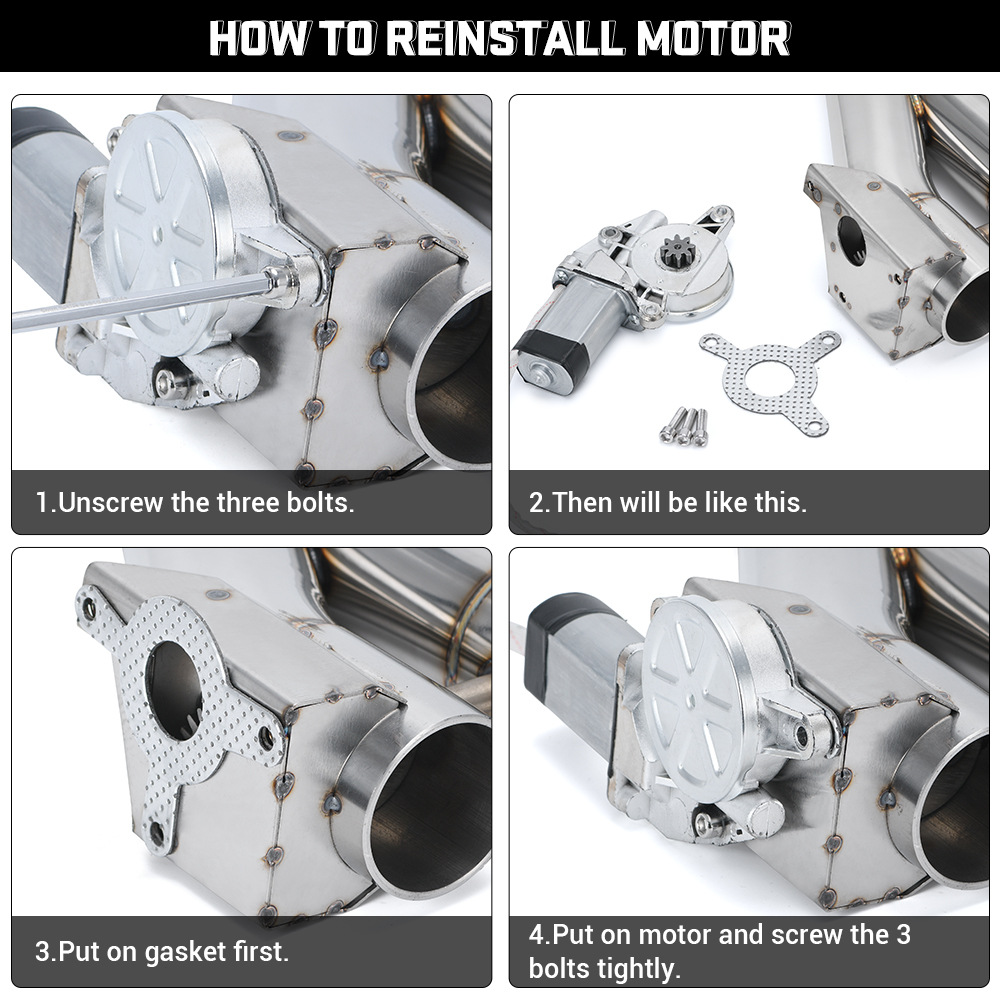 HOW TO REINSTALL MOTOR

1.Unscrew the three bolts.

2.Then will be like this.

3.Put on gasket first.

4.Put on motor and screw the 3 bolts tightly.