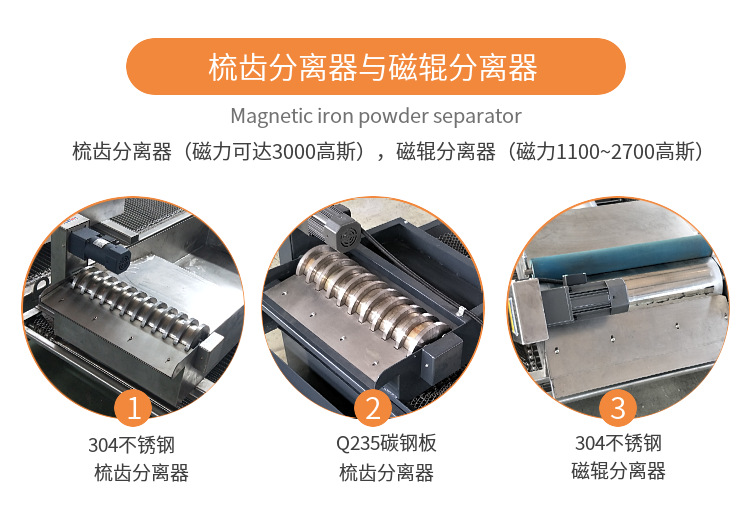 梳齿分离器与磁辊分离器

Magnetic iron powder separator

梳齿分离器（磁力可达3000高斯），磁辊分离器（磁力1100~2700高斯）

1

304不锈钢
梳齿分离器

2

Q235碳钢板
梳齿分离器

3

304不锈钢
磁辊分离器