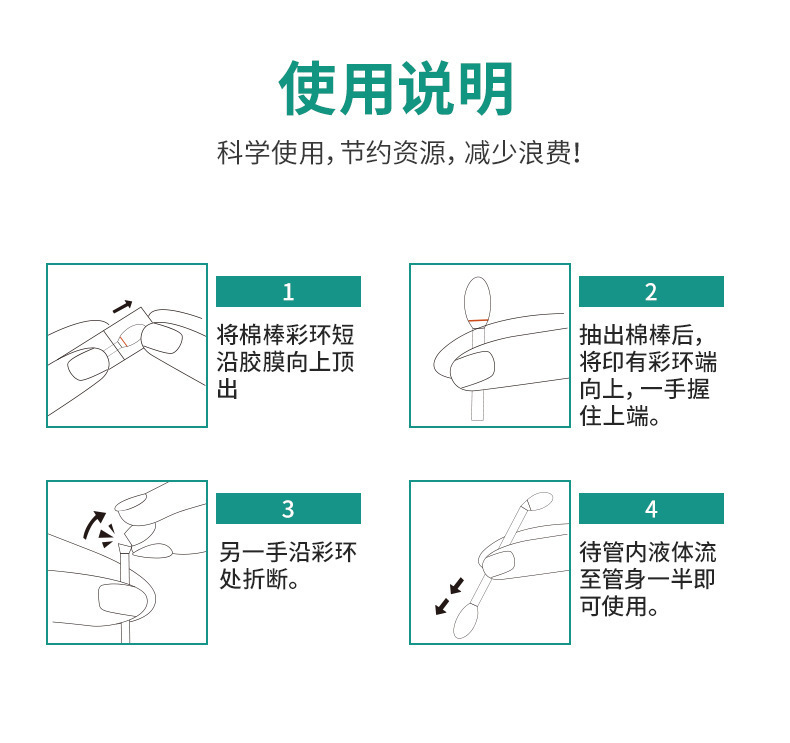 使用说明

科学使用，节约资源，减少浪费！

1

将棉棒彩环短沿胶膜向上顶出

2

抽出棉棒后，将印有彩环端向上，一手握住上端。

3

另一手沿彩环处折断。

4

待管内液体流至管身一半即可使用。