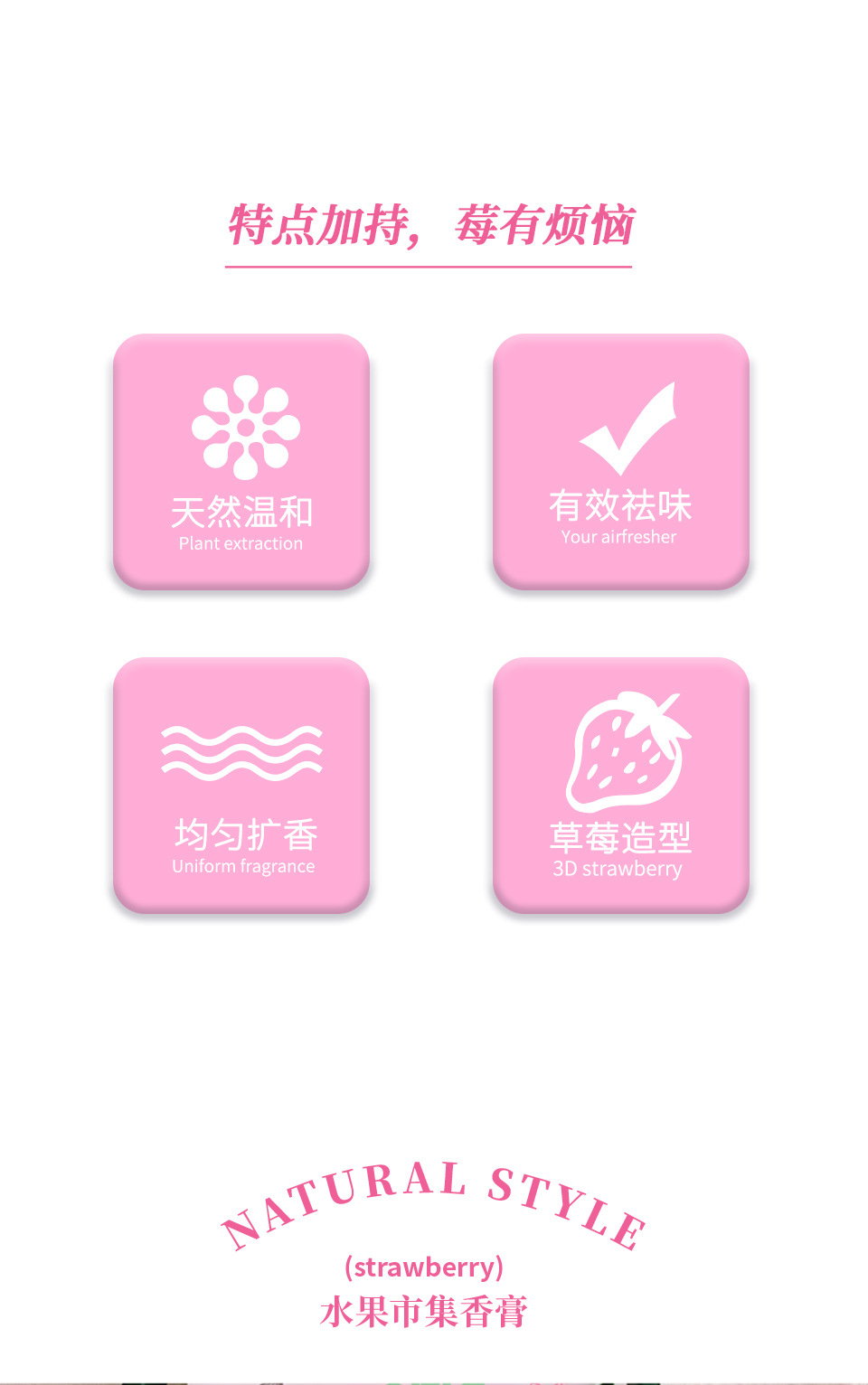 特点加持，莓有烦恼

天然温和
Plant extraction

有效祛味
Your airfresher

均匀扩香
Uniform fragrance

草莓造型
3D strawberry

NATURAL STYLE

(strawberry)
水果市集香膏