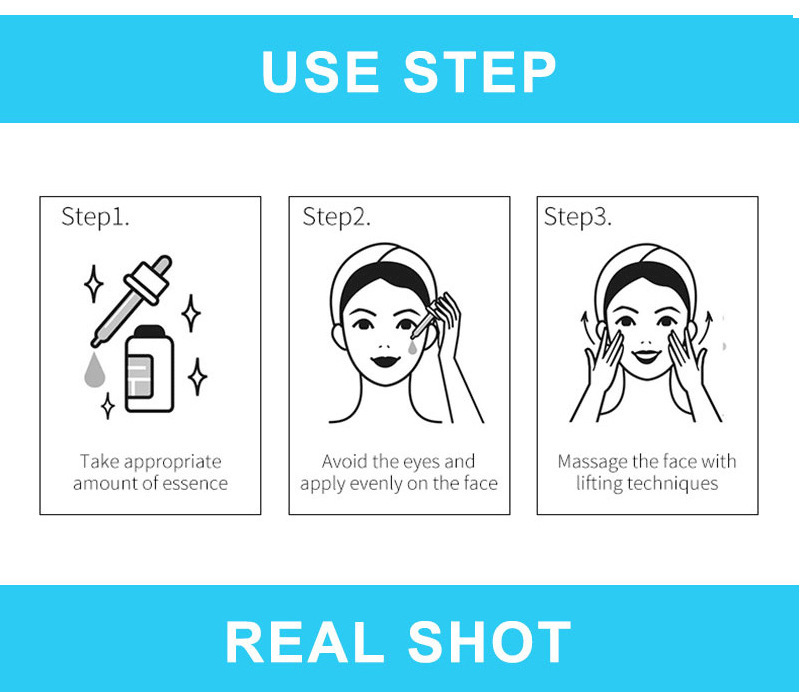 USE STEP

Step1.

Take appropriate amount of essence

Step2.

Avoid the eyes and apply evenly on the face

Step3.

Massage the face with lifting techniques

REAL SHOT