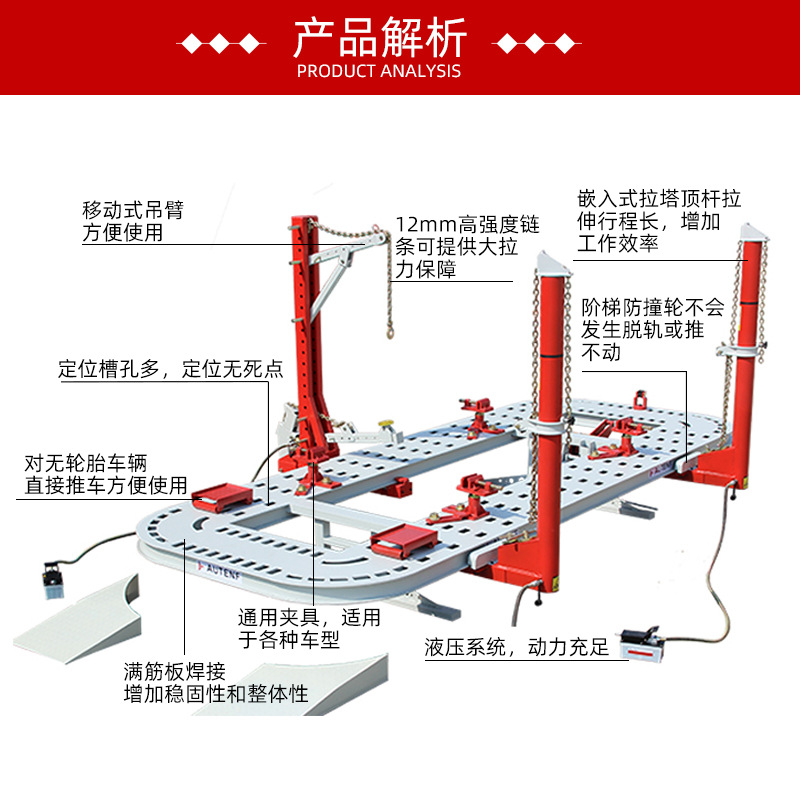 产品解析
PRODUCT ANALYSIS

移动式吊臂
方便使用

12mm高强度链条可提供大拉力保障

嵌入式拉塔顶杆拉伸行程长，增加工作效率

阶梯防撞轮不会发生脱轨或推不动

定位槽孔多，定位无死点

对无轮胎车辆
直接推车方便使用

AUTENF

通用夹具，适用于各种车型

液压系统，动力充足

满筋板焊接
增加稳固性和整体性