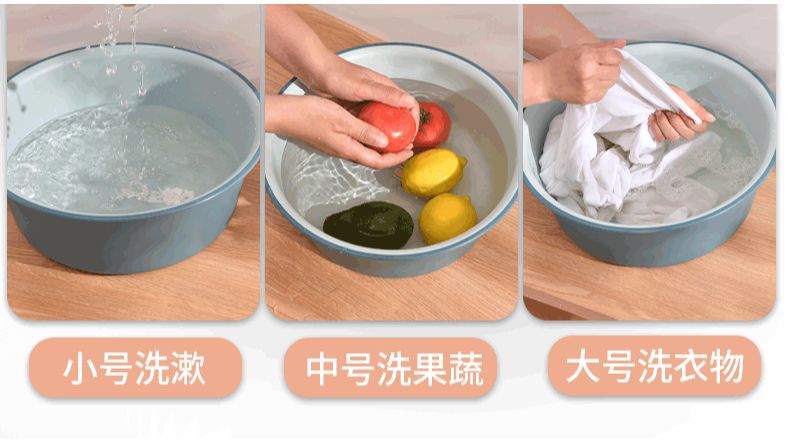 小号洗漱

中号洗果蔬

大号洗衣物