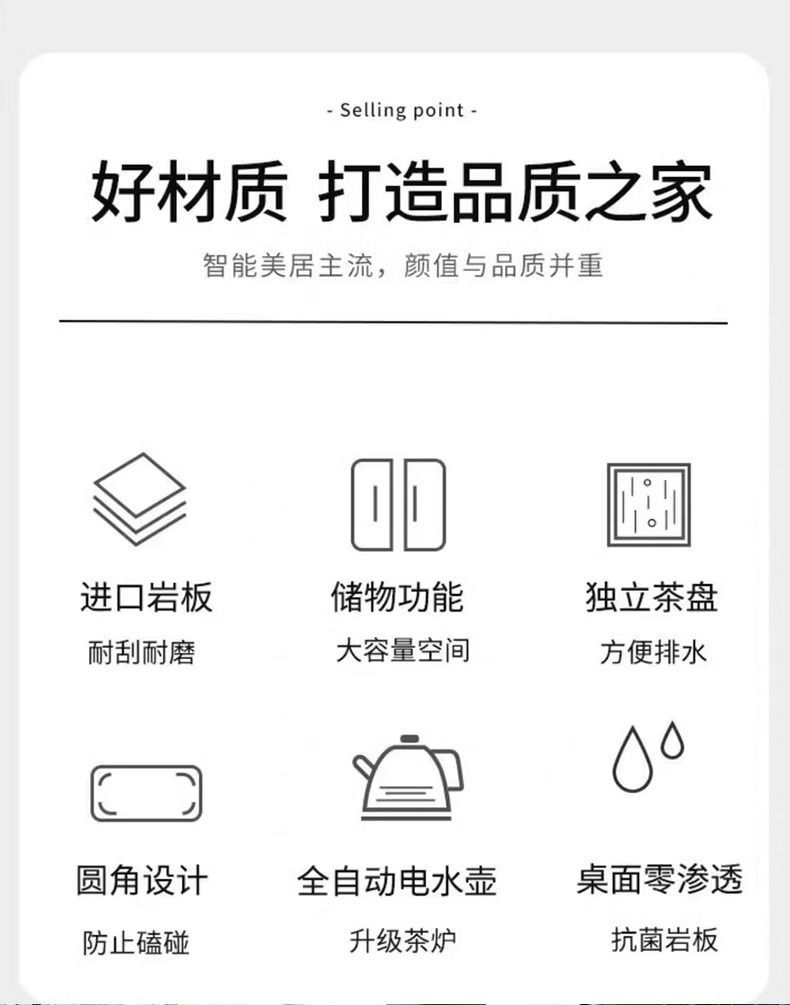 - Selling point -

好材质 打造品质之家

智能美居主流，颜值与品质并重

进口岩板

耐刮耐磨

储物功能

大容量空间

独立茶盘

方便排水

圆角设计

防止磕碰

全自动电水壶

升级茶炉

桌面零渗透

抗菌岩板