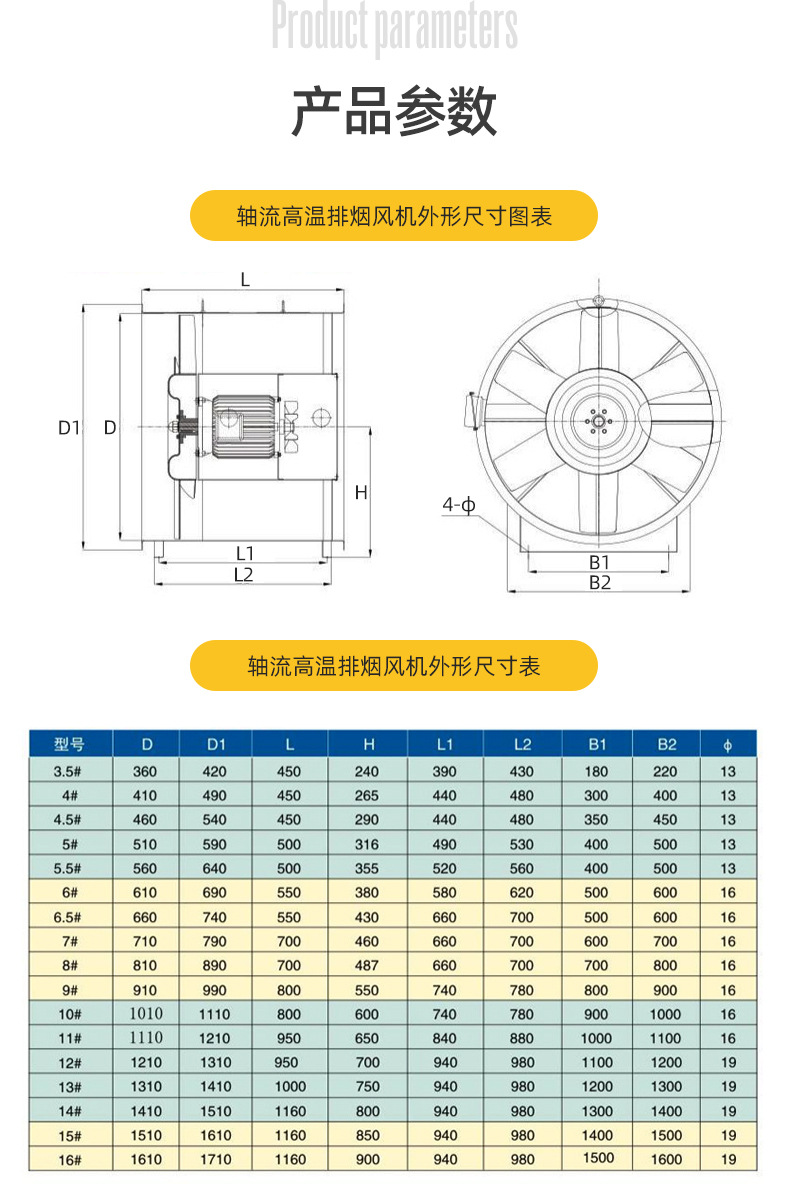 Product parameters

产品参数

轴流高温排烟风机外形尺寸图表

L

D1 D

H

L1

L2

4-ϕ

B1

B2

轴流高温排烟风机外形尺寸表

| 型号 | D | D1 | L | H | L1 | L2 | B1 | B2 | ϕ |
|---|---|---|---|---|---|---|---|---|---|
| 3.5# | 360 | 420 | 450 | 240 | 390 | 430 | 180 | 220 | 13 |
| 4# | 410 | 490 | 450 | 265 | 440 | 480 | 300 | 400 | 13 |
| 4.5# | 460 | 540 | 450 | 290 | 440 | 480 | 350 | 450 | 13 |
| 5# | 510 | 590 | 500 | 316 | 490 | 530 | 400 | 500 | 13 |
| 5.5# | 560 | 640 | 500 | 355 | 520 | 560 | 400 | 500 | 13 |
| 6# | 610 | 690 | 550 | 380 | 580 | 620 | 500 | 600 | 16 |
| 6.5# | 660 | 740 | 550 | 430 | 660 | 700 | 500 | 600 | 16 |
| 7# | 710 | 790 | 700 | 460 | 660 | 700 | 600 | 700 | 16 |
| 8# | 810 | 890 | 700 | 487 | 660 | 700 | 700 | 800 | 16 |
| 9# | 910 | 990 | 800 | 550 | 740 | 780 | 800 | 900 | 16 |
| 10# | 1010 | 1110 | 800 | 600 | 740 | 780 | 900 | 1000 | 16 |
| 11# | 1110 | 1210 | 950 | 650 | 840 | 880 | 1000 | 1100 | 16 |
| 12# | 1210 | 1310 | 950 | 700 | 940 | 980 | 1100 | 1200 | 19 |
| 13# | 1310 | 1410 | 1000 | 750 | 940 | 980 | 1200 | 1300 | 19 |
| 14# | 1410 | 1510 | 1160 | 800 | 940 | 980 | 1300 | 1400 | 19 |
| 15# | 1510 | 1610 | 1160 | 850 | 940 | 980 | 1400 | 1500 | 19 |
| 16# | 1610 | 1710 | 1160 | 900 | 940 | 980 | 1500 | 1600 | 19 |