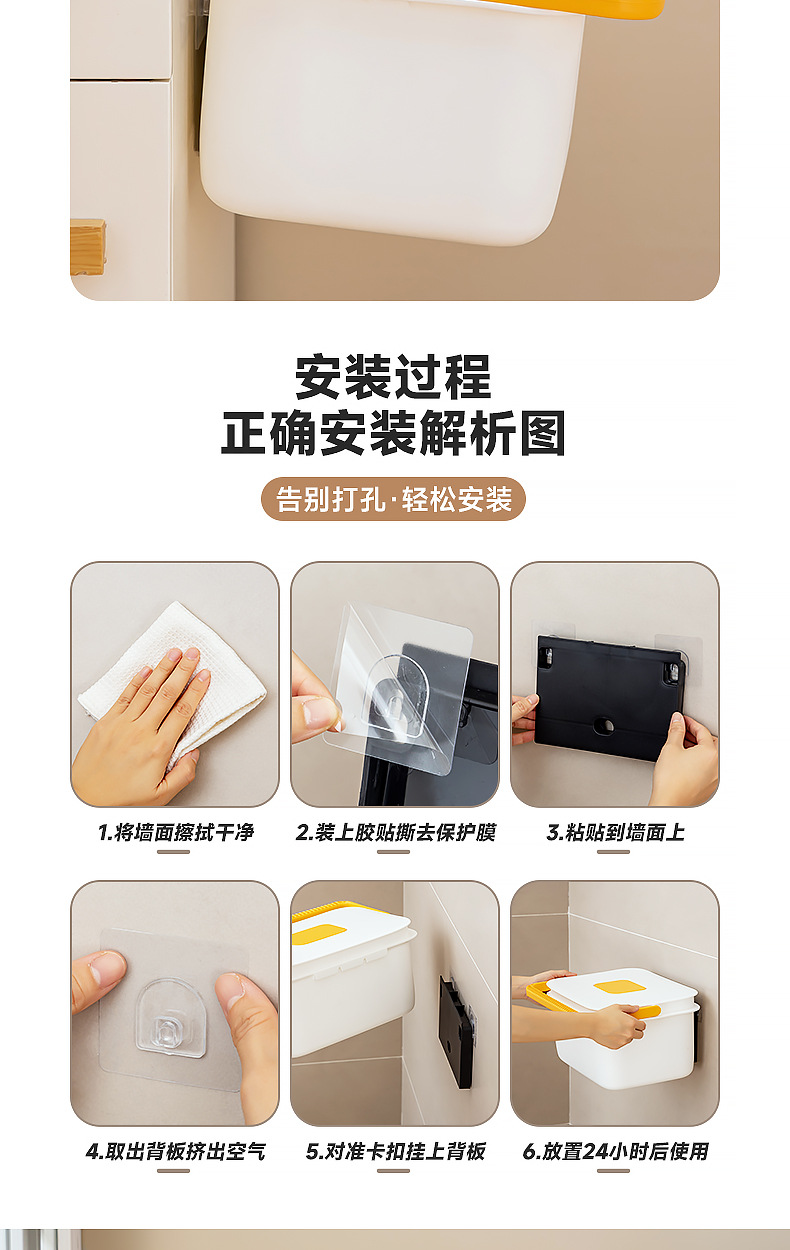 安装过程
正确安装解析图

告别打孔·轻松安装

1.将墙面擦拭干净

2.装上胶贴撕去保护膜

3.粘贴到墙面上

4.取出背板挤出空气

5.对准卡扣挂上背板

6.放置24小时后使用