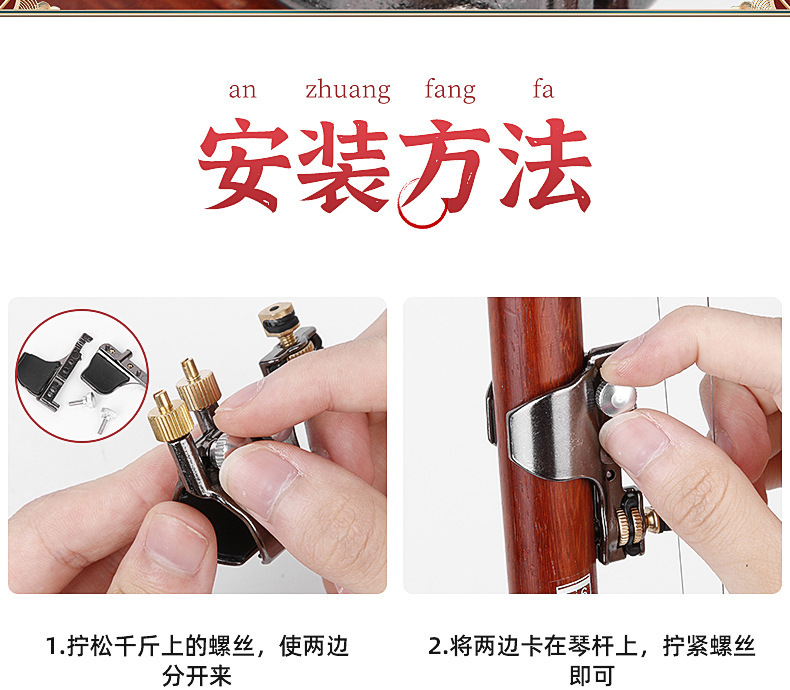 an zhuang fang fa

安装方法

1.拧松千斤上的螺丝，使两边分开来

2.将两边卡在琴杆上，拧紧螺丝即可