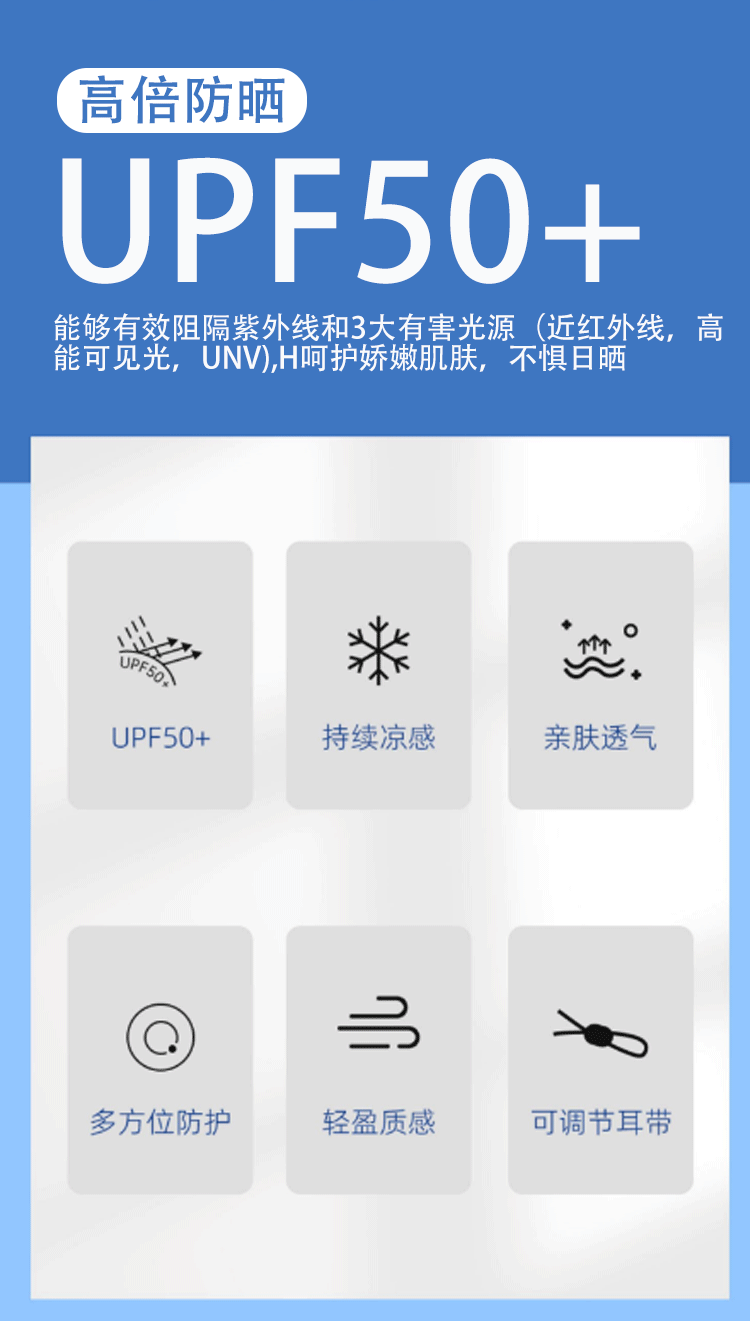 高倍防晒

UPF50+

能够有效阻隔紫外线和3大有害光源（近红外线，高能可见光，UNV),H呵护娇嫩肌肤，不惧日晒

UPF50+

UPF50+

持续凉感

亲肤透气

多方位防护

轻盈质感

可调节耳带