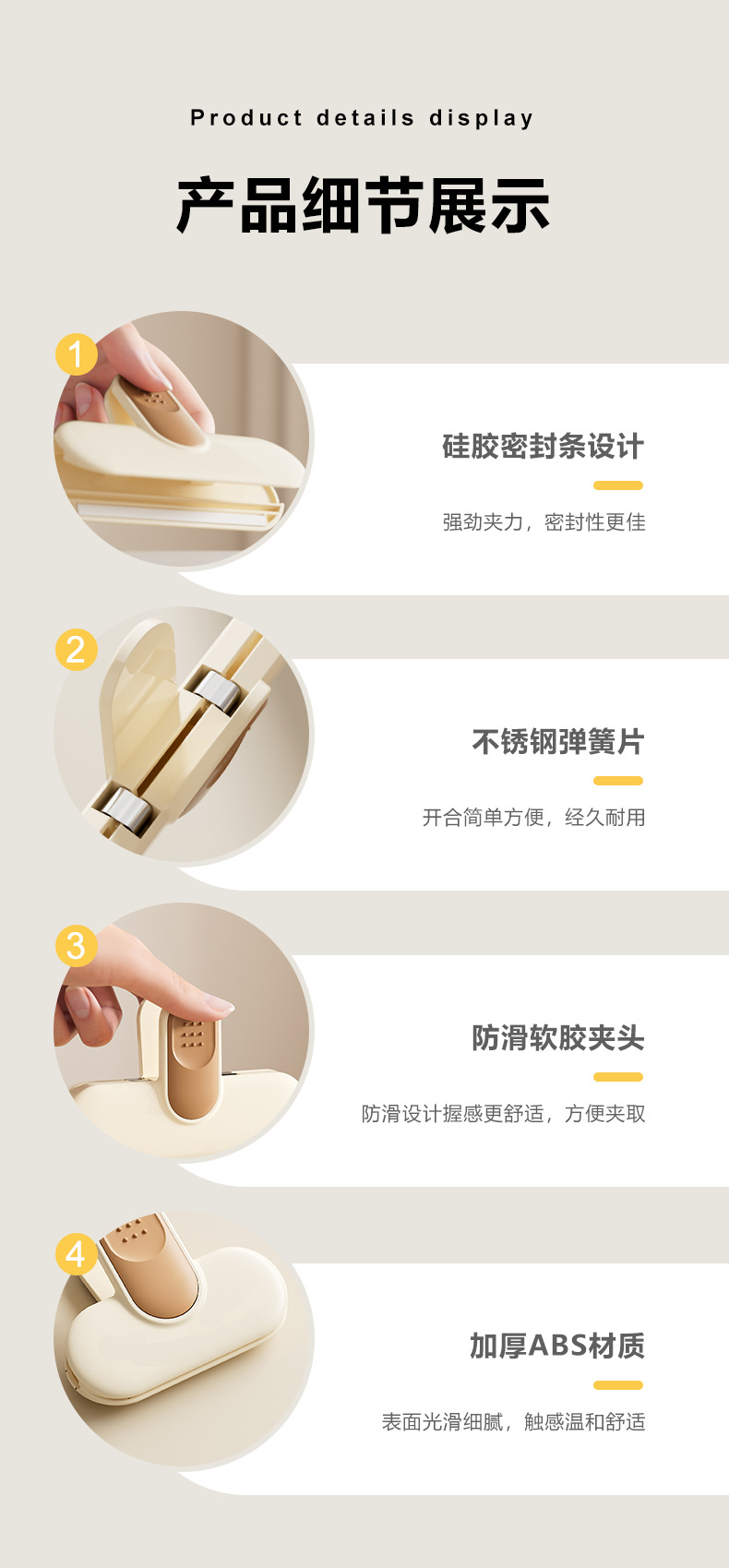 Product details display

产品细节展示

1

硅胶密封条设计

强劲夹力，密封性更佳

2

不锈钢弹簧片

开合简单方便，经久耐用

3

防滑软胶夹头

防滑设计握感更舒适，方便夹取

4

加厚ABS材质

表面光滑细腻，触感温和舒适