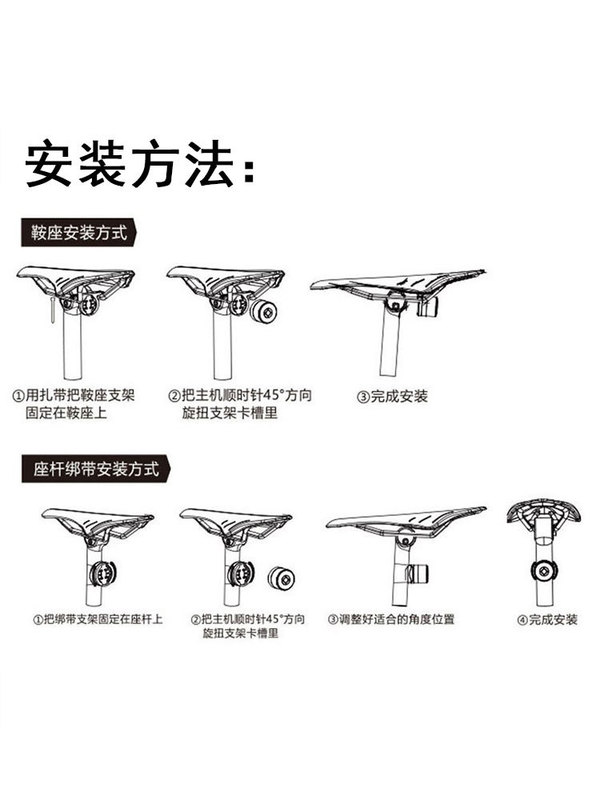 安装方法：

鞍座安装方式

①用扎带把鞍座支架固定在鞍座上

②把主机顺时针45°方向旋扭支架卡槽里

③完成安装

座杆绑带安装方式

①把绑带支架固定在座杆上

②把主机顺时针45°方向旋扭支架卡槽里

③调整好适合的角度位置

④完成安装