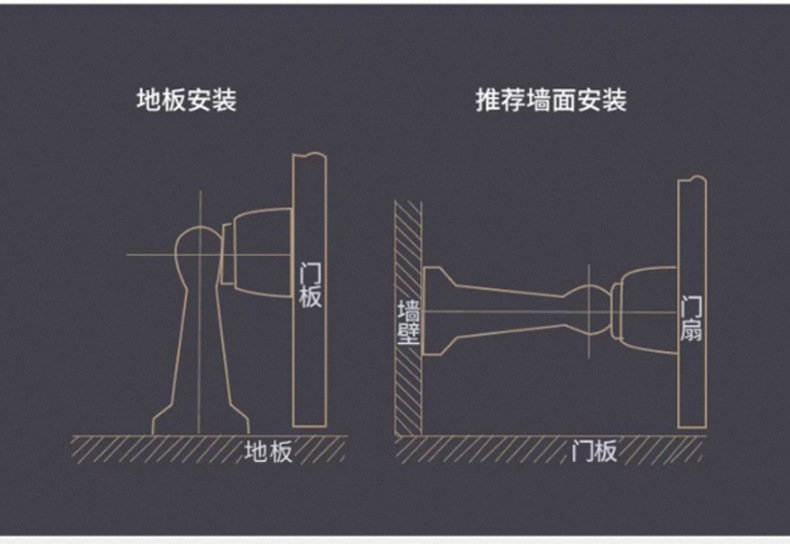 地板安装

门板

地板

推荐墙面安装

墙壁

门扇

门板