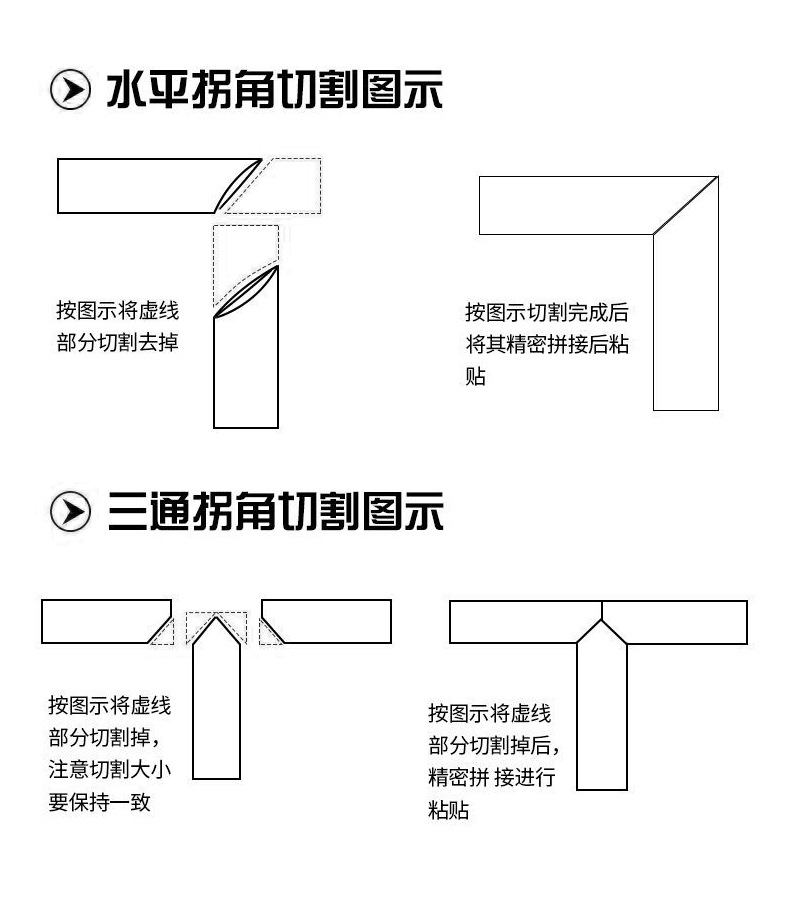 水平拐角切割图示

按图示将虚线部分切割去掉

按图示切割完成后将其精密拼接后粘贴

三通拐角切割图示

按图示将虚线部分切割掉，注意切割大小要保持一致

按图示将虚线部分切割掉后，精密拼 接进行粘贴