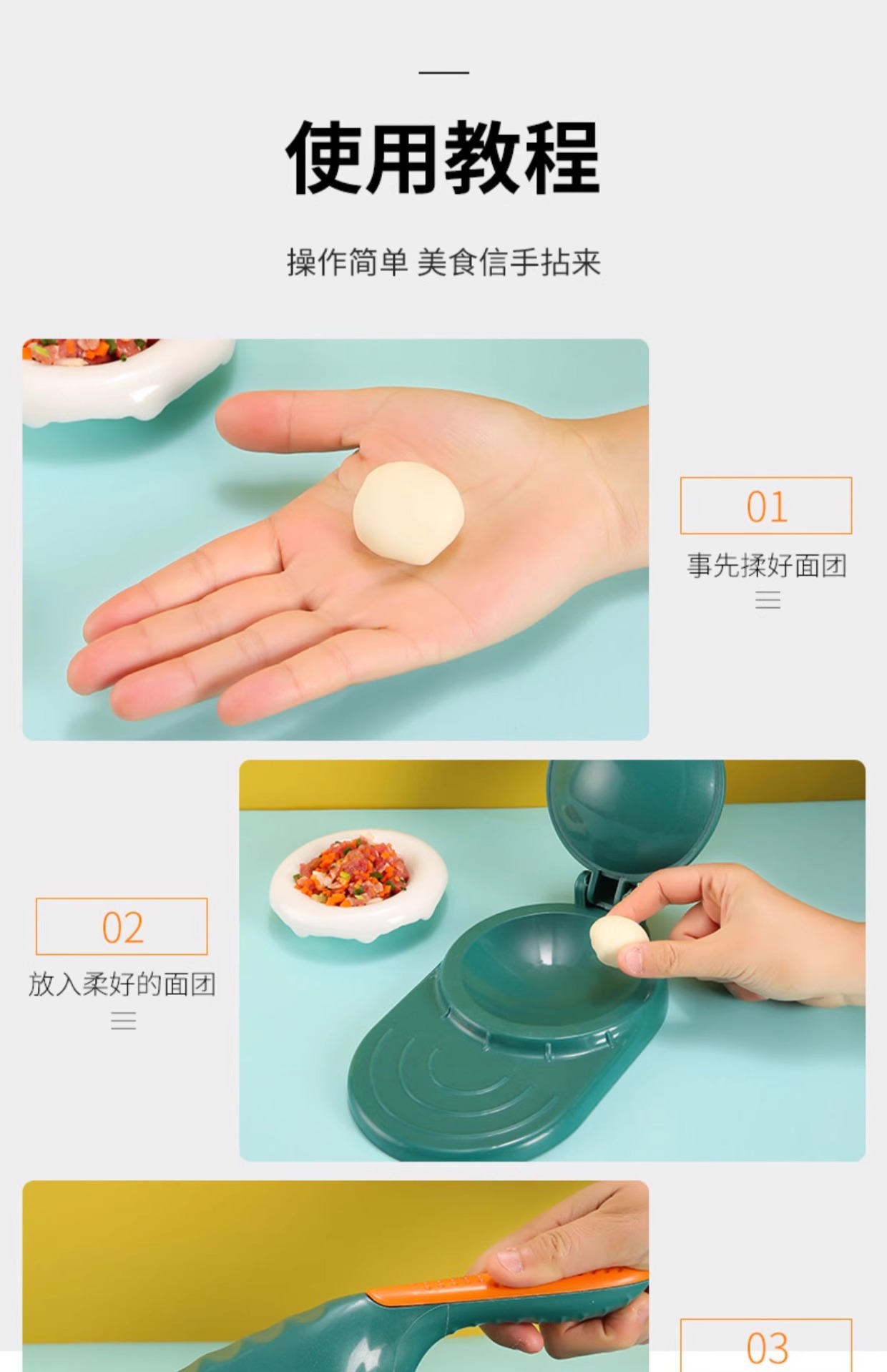 使用教程

操作简单 美食信手拈来

01

事先揉好面团

02

放入柔好的面团

03