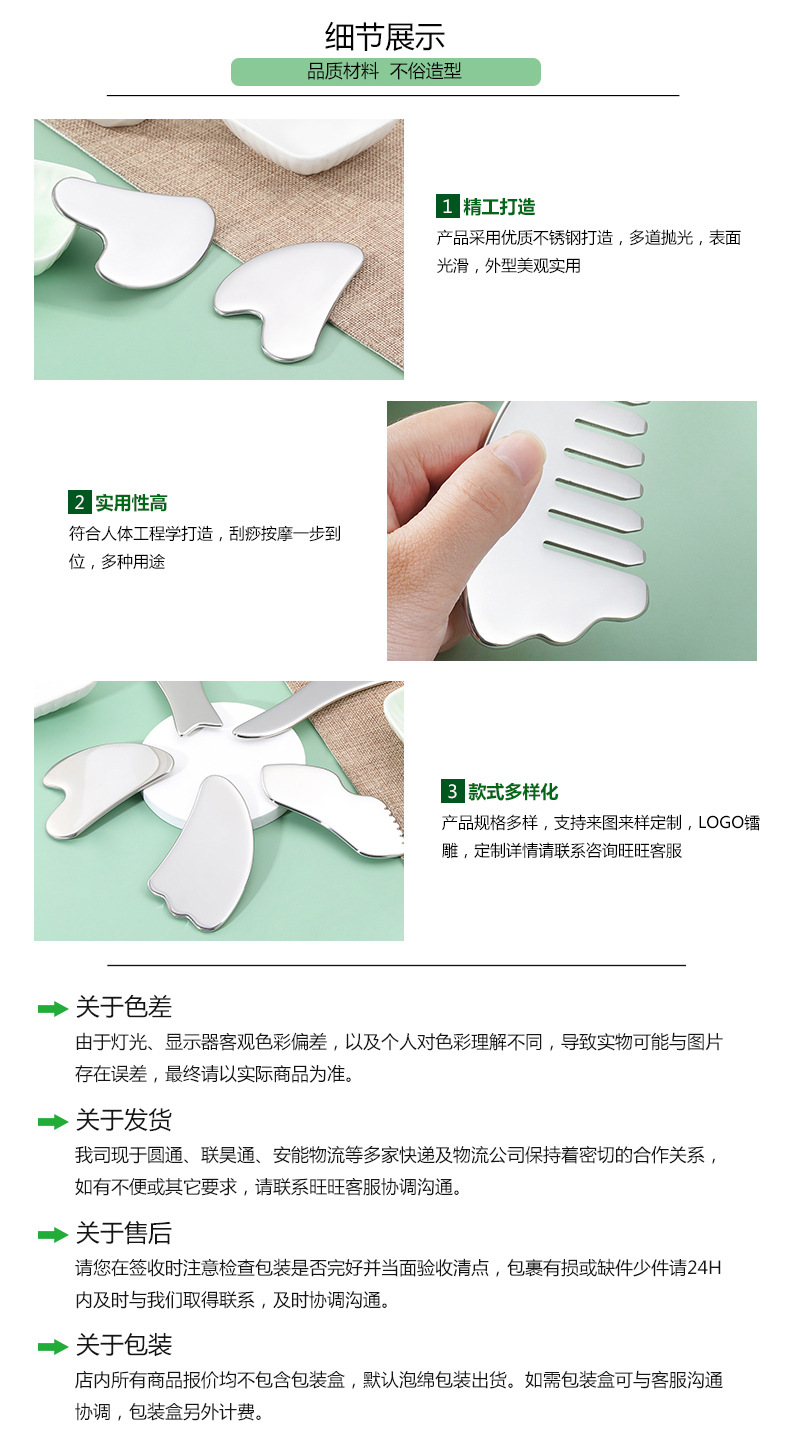 细节展示

品质材料 不俗造型

1 精工打造

产品采用优质不锈钢打造，多道抛光，表面光滑，外型美观实用

2 实用性高

符合人体工程学打造，刮痧按摩一步到位，多种用途

3 款式多样化

产品规格多样，支持来图来样定制，LOGO镭雕，定制详情请联系咨询旺旺客服

关于色差

由于灯光、显示器客观色彩偏差，以及个人对色彩理解不同，导致实物可能与图片存在误差，最终请以实际商品为准。

关于发货

我司现于圆通、联昊通、安能物流等多家快递及物流公司保持着密切的合作关系，如有不便或其它要求，请联系旺旺客服协调沟通。

关于售后

请您在签收时注意检查包装是否完好并当面验收清点，包裹有损或缺件少件请24H内及时与我们取得联系，及时协调沟通。

关于包装

店内所有商品报价均不包含包装盒，默认泡绵包装出货。如需包装盒可与客服沟通协调，包装盒另外计费。