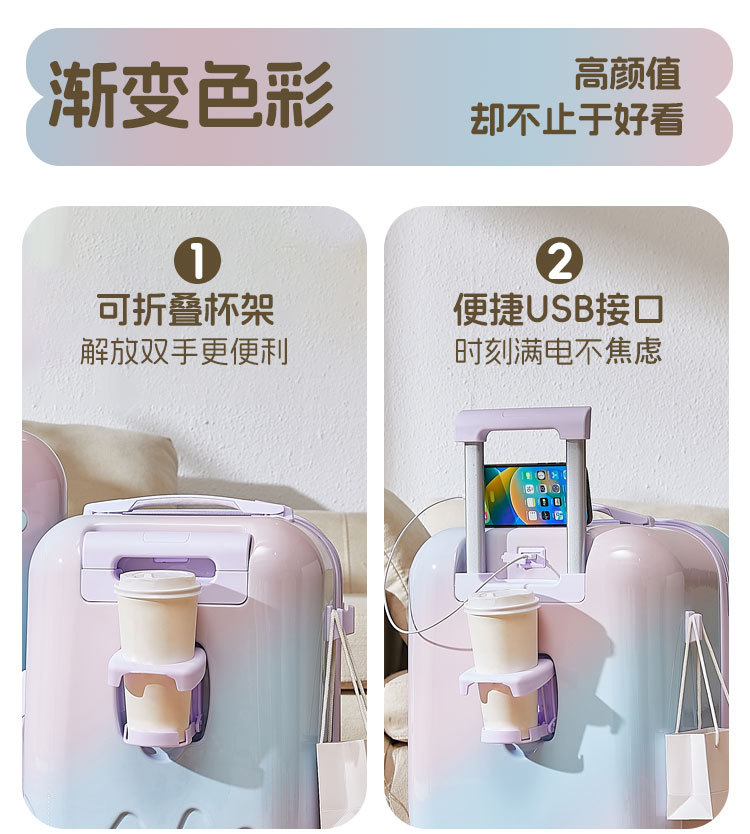 渐变色彩

高颜值
却不止于好看

1
可折叠杯架
解放双手更便利

2
便捷USB接口
时刻满电不焦虑