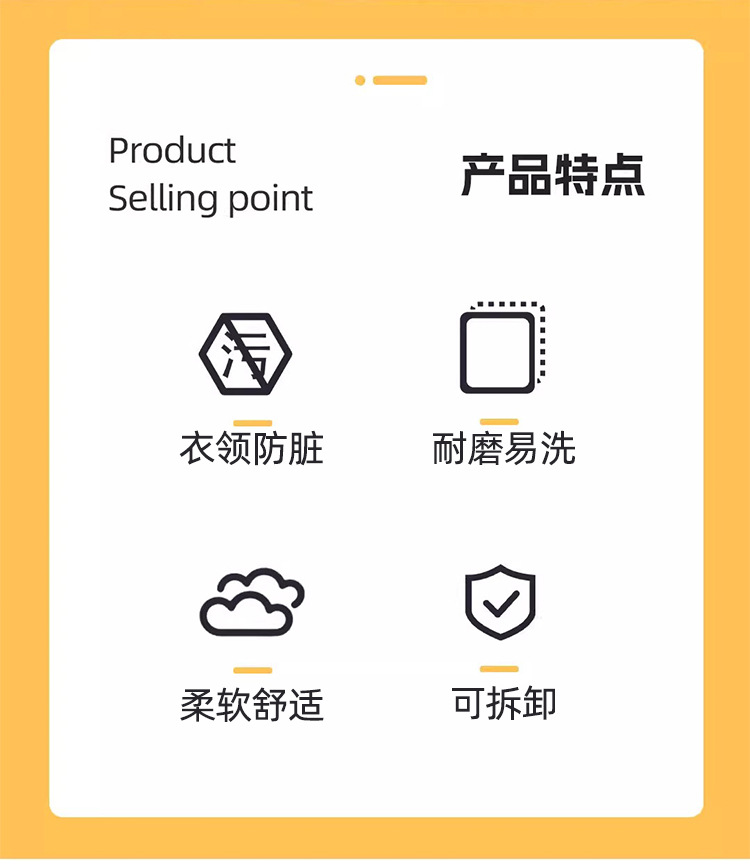 Product
Selling point

产品特点

污

衣领防脏

耐磨易洗

柔软舒适

可拆卸