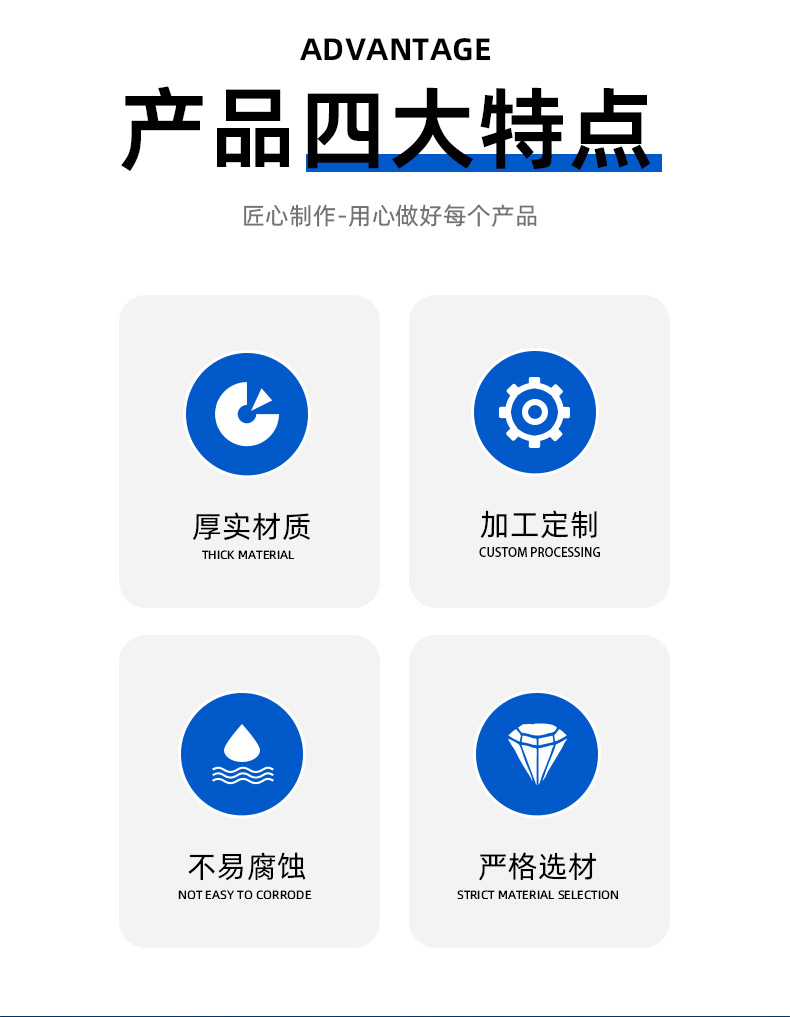 ADVANTAGE

产品四大特点

匠心制作-用心做好每个产品

厚实材质
THICK MATERIAL

加工定制
CUSTOM PROCESSING

不易腐蚀
NOT EASY TO CORRODE

严格选材
STRICT MATERIAL SELECTION