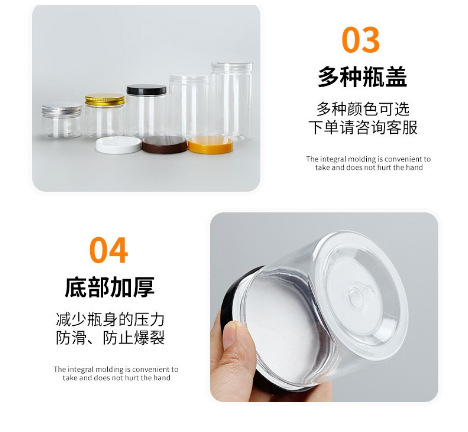 03

多种瓶盖

多种颜色可选
下单请咨询客服

The integral molding is convenient to take and does not hurt the hand

04

底部加厚

减少瓶身的压力
防滑、防止爆裂

The integral molding is convenient to take and does not hurt the hand