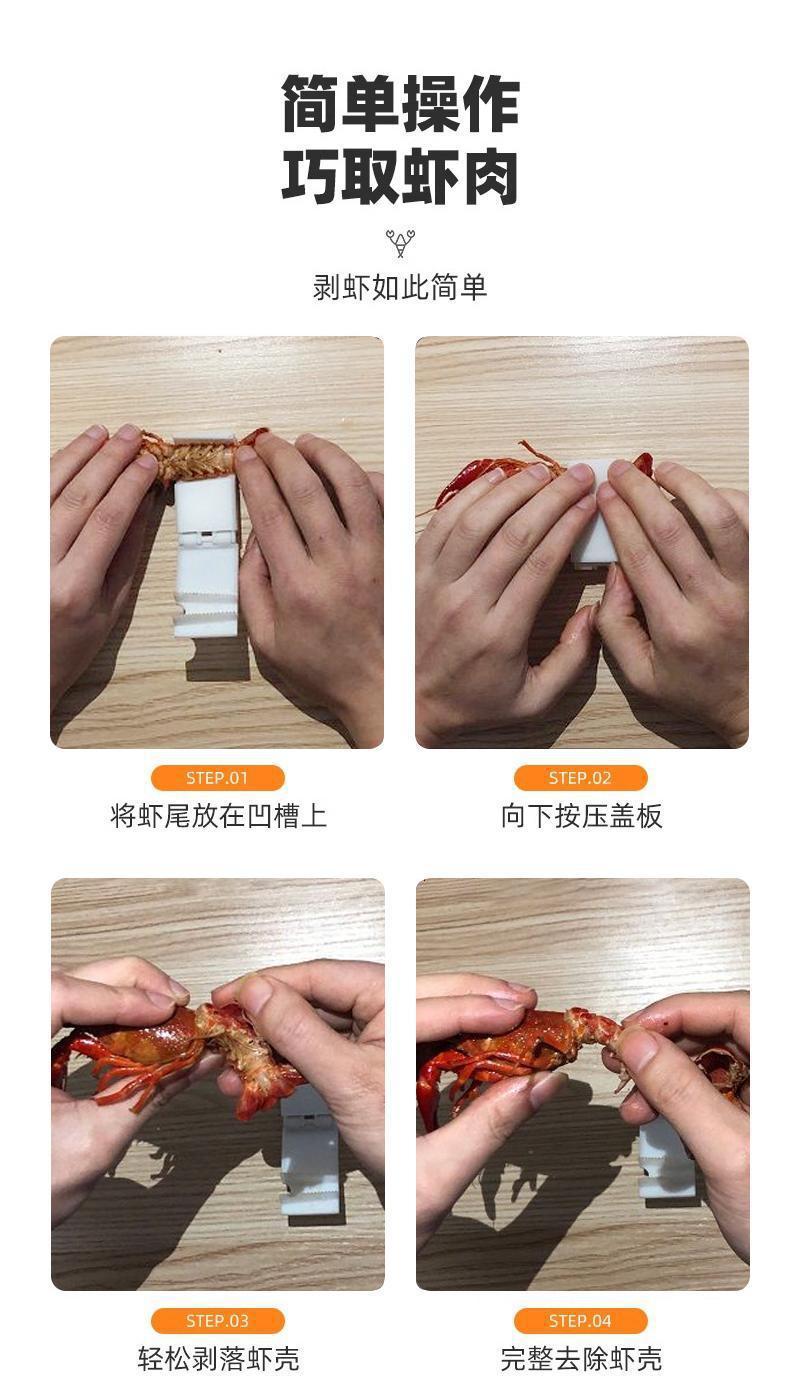 简单操作
巧取虾肉

剥虾如此简单

STEP.01
将虾尾放在凹槽上

STEP.02
向下按压盖板

STEP.03
轻松剥落虾壳

STEP.04
完整去除虾壳