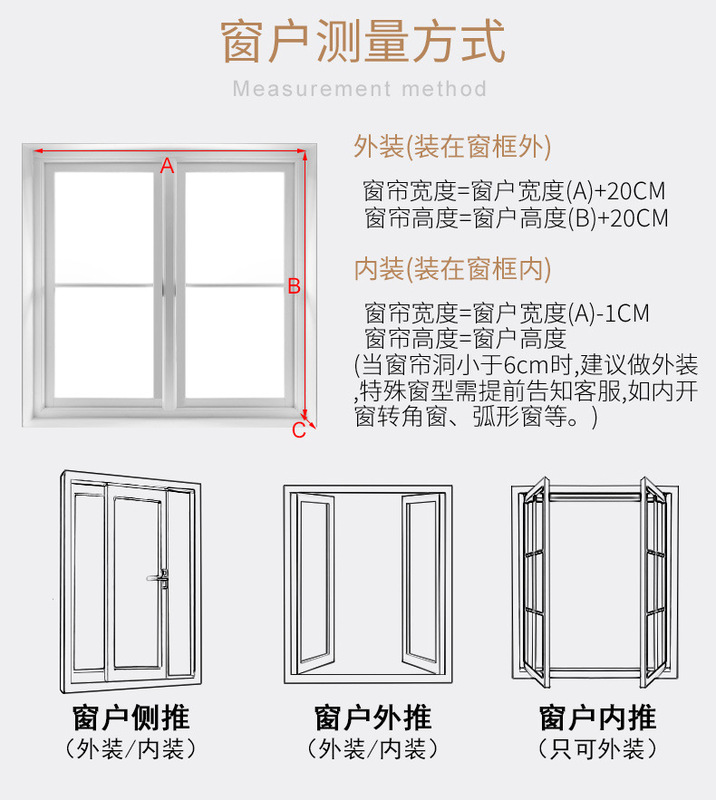 窗户测量方式

Measurement method

A

B

C

外装(装在窗框外)

窗帘宽度=窗户宽度(A)+20CM
窗帘高度=窗户高度(B)+20CM

内装(装在窗框内)

窗帘宽度=窗户宽度(A)-1CM
窗帘高度=窗户高度
(当窗帘洞小于6cm时,建议做外装,特殊窗型需提前告知客服,如内开窗转角窗、弧形窗等。)

窗户侧推
(外装/内装)

窗户外推
(外装/内装)

窗户内推
(只可外装)