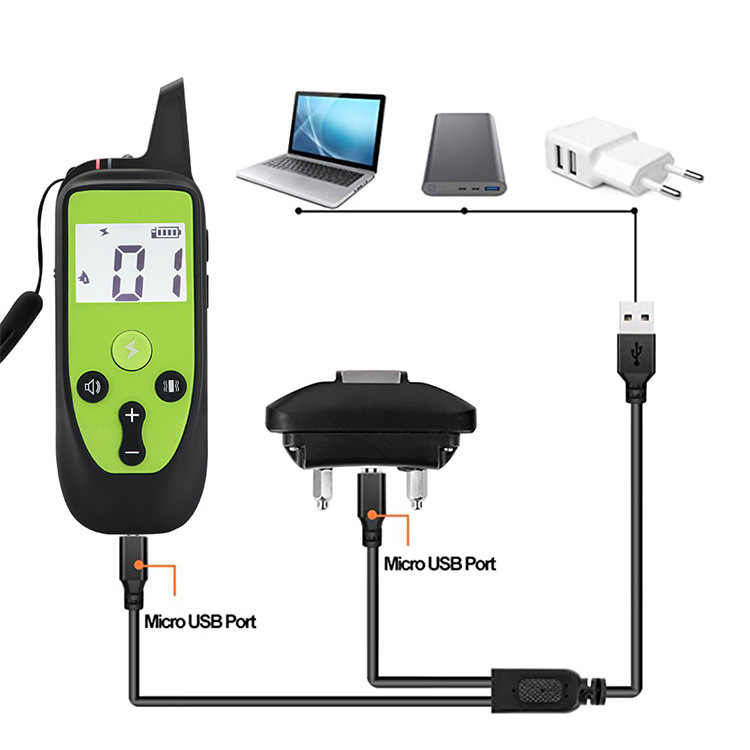 01

+

−

Micro USB Port

Micro USB Port