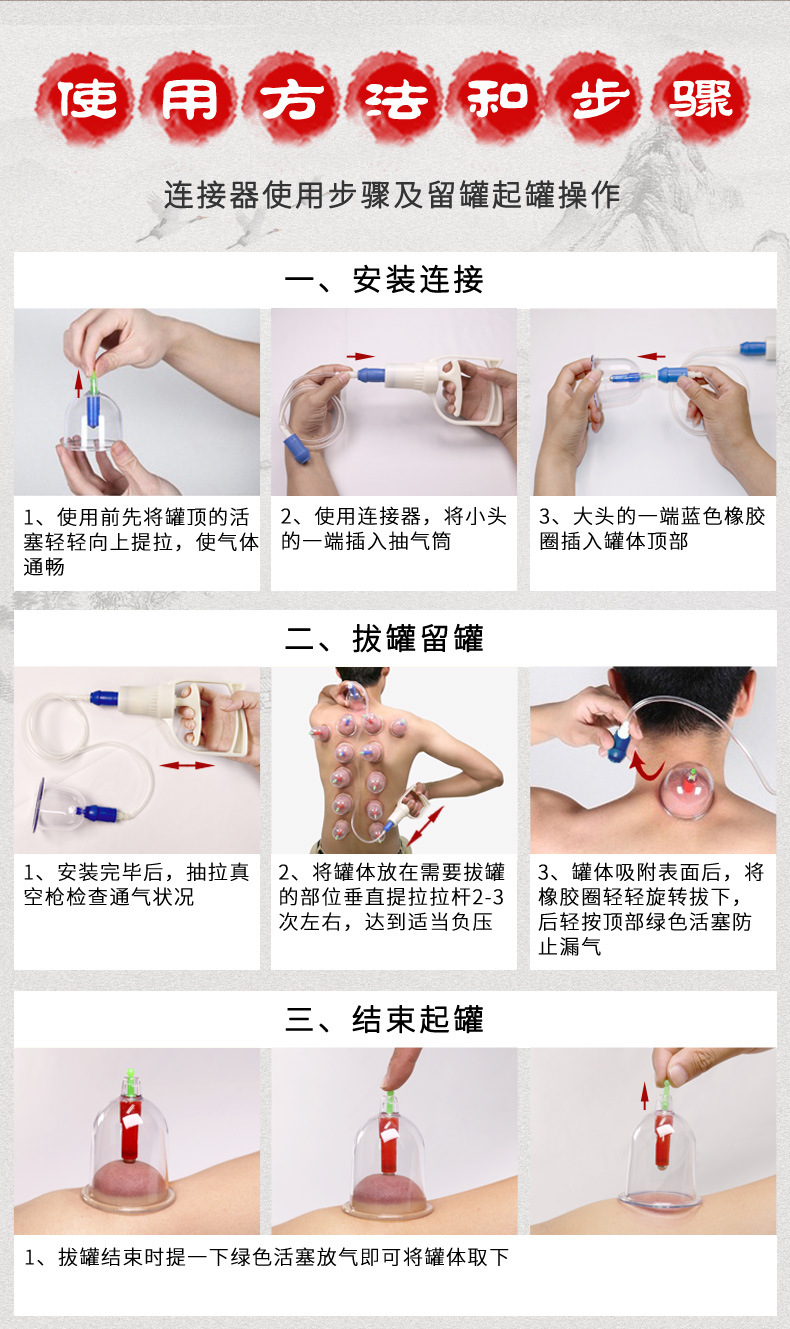 使用方法和步骤

连接器使用步骤及留罐起罐操作

一、安装连接

1、使用前先将罐顶的活塞轻轻向上提拉，使气体通畅

2、使用连接器，将小头的一端插入抽气筒

3、大头的一端蓝色橡胶圈插入罐体顶部

二、拔罐留罐

1、安装完毕后，抽拉真空枪检查通气状况

2、将罐体放在需要拔罐的部位垂直提拉拉杆2-3次左右，达到适当负压

3、罐体吸附表面后，将橡胶圈轻轻旋转拔下，后轻按顶部绿色活塞防止漏气

三、结束起罐

1、拔罐结束时提一下绿色活塞放气即可将罐体取下