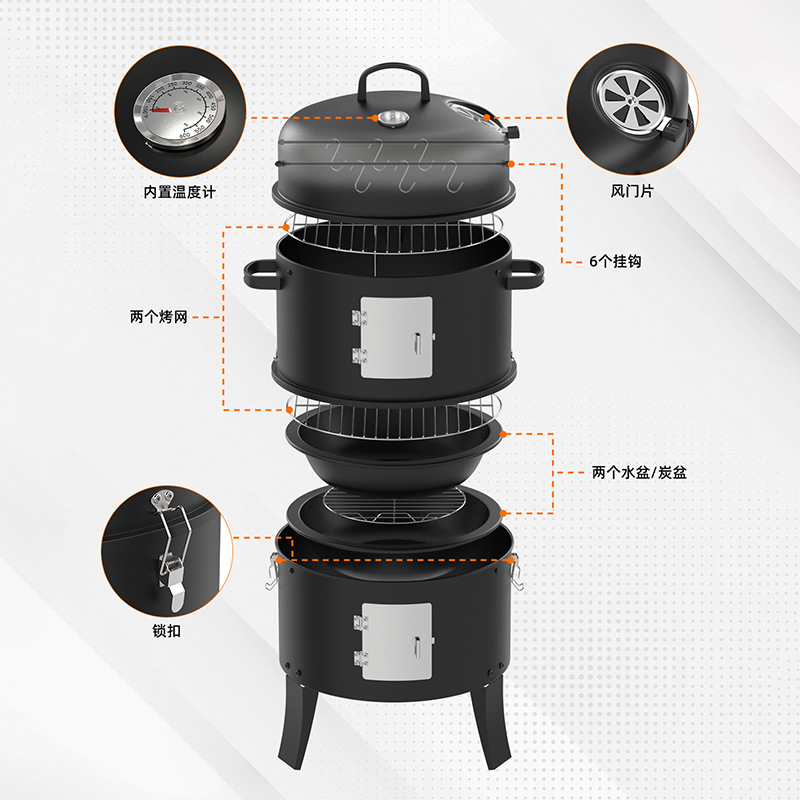 内置温度计

风门片

6个挂钩

两个烤网

两个水盆/炭盆

锁扣