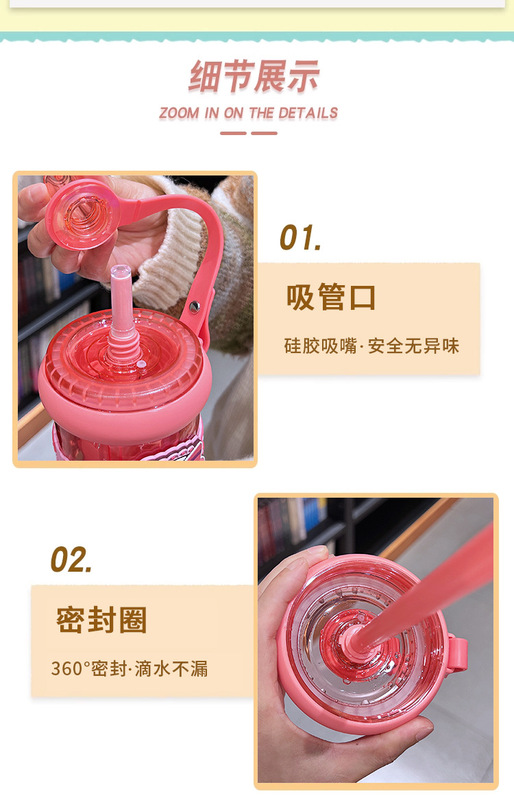 细节展示

ZOOM IN ON THE DETAILS

01.

吸管口

硅胶吸嘴·安全无异味

02.

密封圈

360°密封·滴水不漏