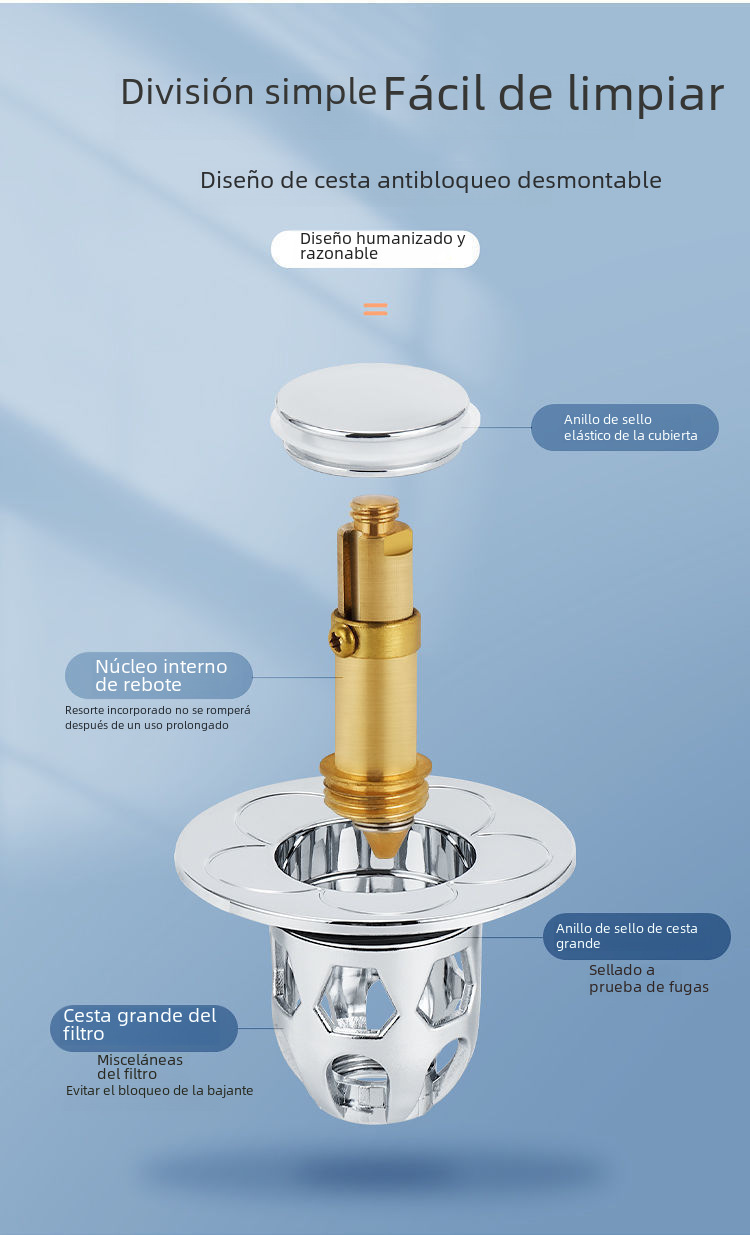 División simple Fácil de limpiar

Diseño de cesta antibloqueo desmontable

Diseño humanizado y razonable

Anillo de sello elástico de la cubierta

Núcleo interno de rebote

Resorte incorporado no se romperá después de un uso prolongado

Anillo de sello de cesta grande

Sellado a prueba de fugas

Cesta grande del filtro

Misceláneas del filtro

Evitar el bloqueo de la bajante