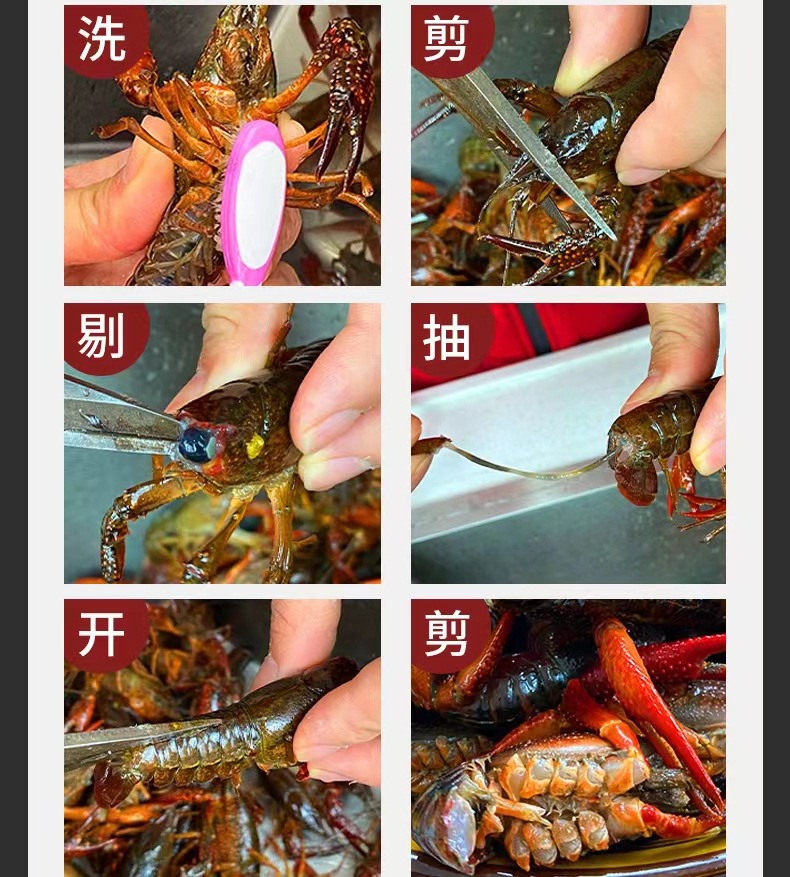 洗

剪

剔

抽

开

剪