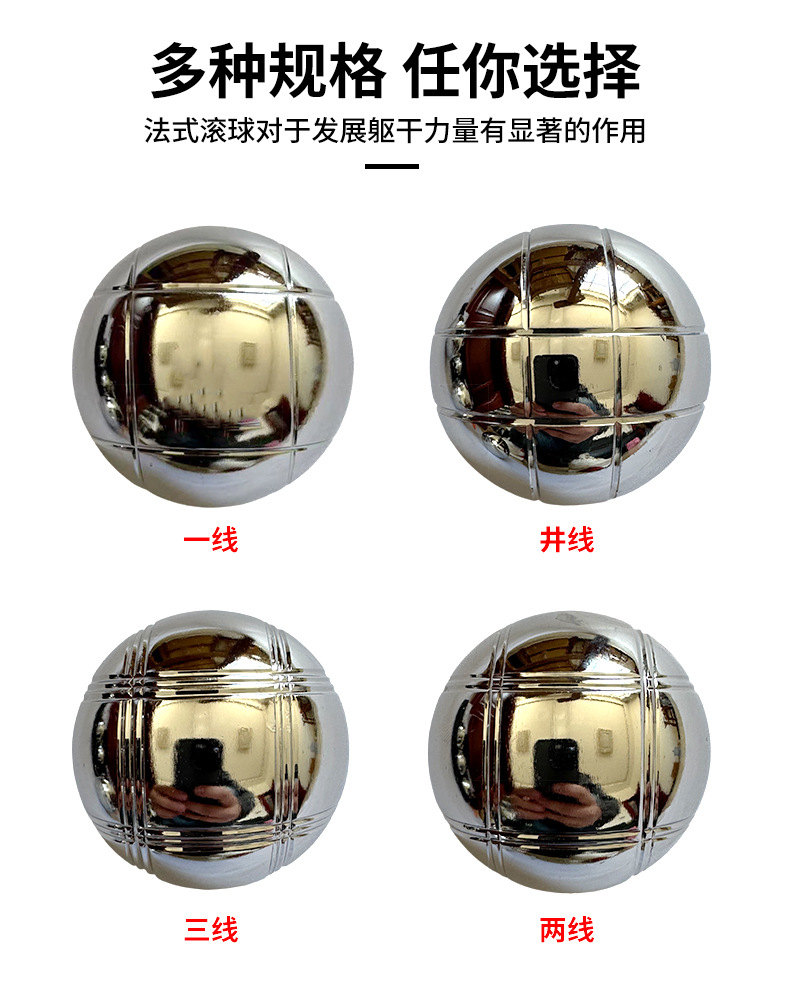 多种规格 任你选择

法式滚球对于发展躯干力量有显著的作用

一线

井线

三线

两线