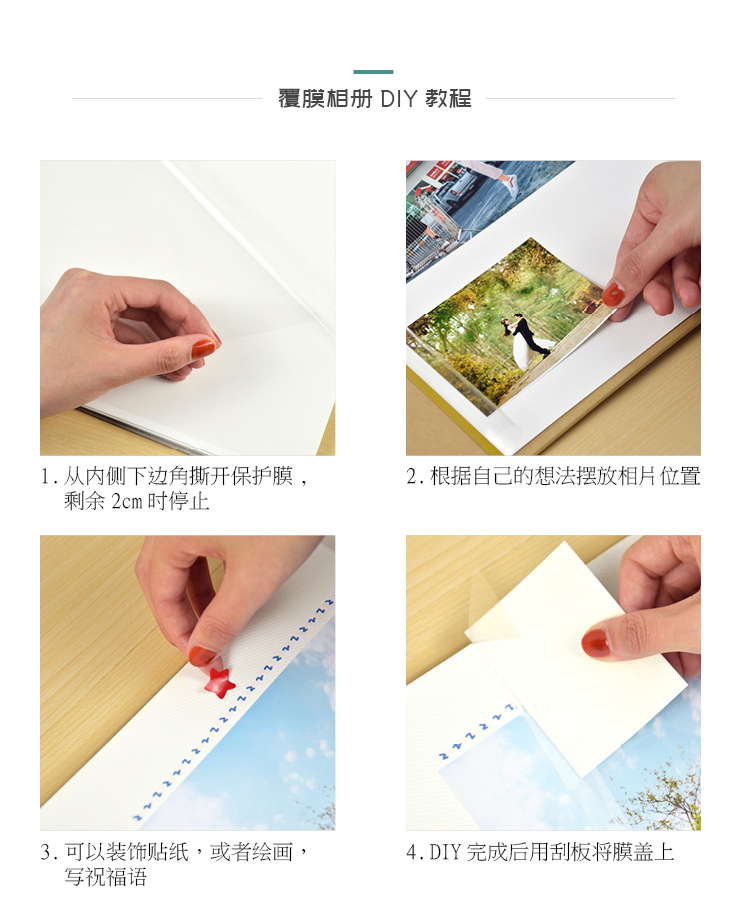 覆膜相册 DIY 教程

1. 从内侧下边角撕开保护膜，剩余 2cm 时停止

2. 根据自己的想法摆放相片位置

3. 可以装饰贴纸，或者绘画，写祝福语

4. DIY 完成后用刮板将膜盖上