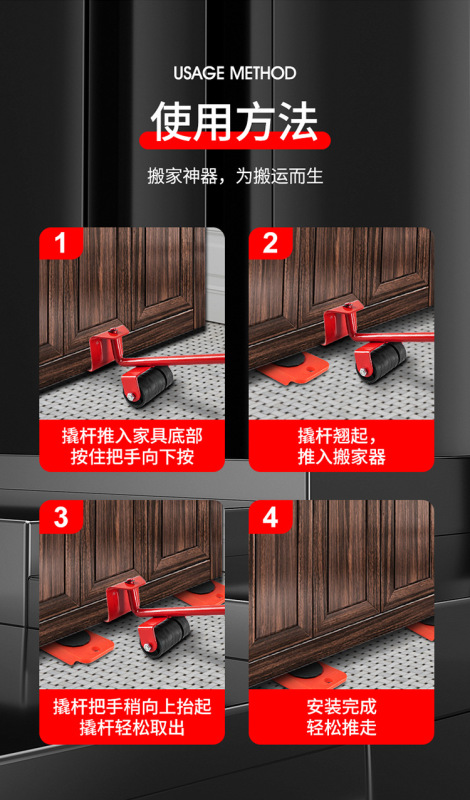 USAGE METHOD

使用方法

搬家神器，为搬运而生

1

撬杆推入家具底部
按住把手向下按

2

撬杆翘起，
推入搬家器

3

撬杆把手稍向上抬起
撬杆轻松取出

4

安装完成
轻松推走