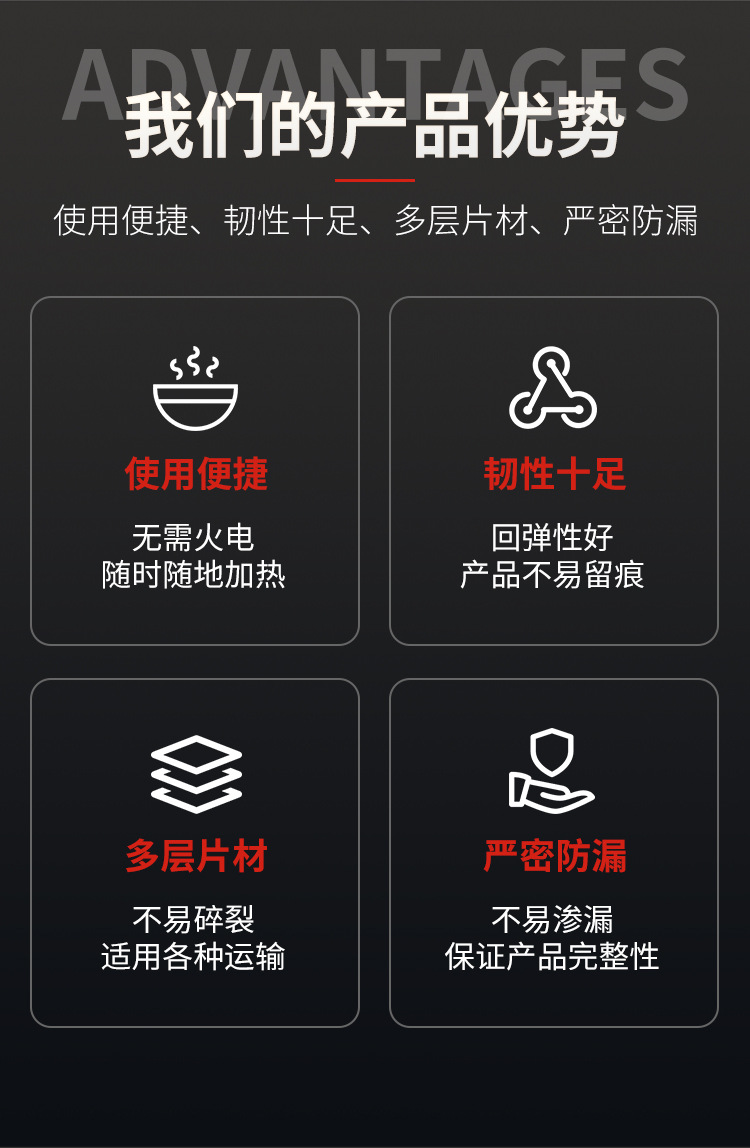 ADVANTAGES
我们的产品优势

使用便捷、韧性十足、多层片材、严密防漏

使用便捷
无需火电
随时随地加热

韧性十足
回弹性好
产品不易留痕

多层片材
不易碎裂
适用各种运输

严密防漏
不易渗漏
保证产品完整性