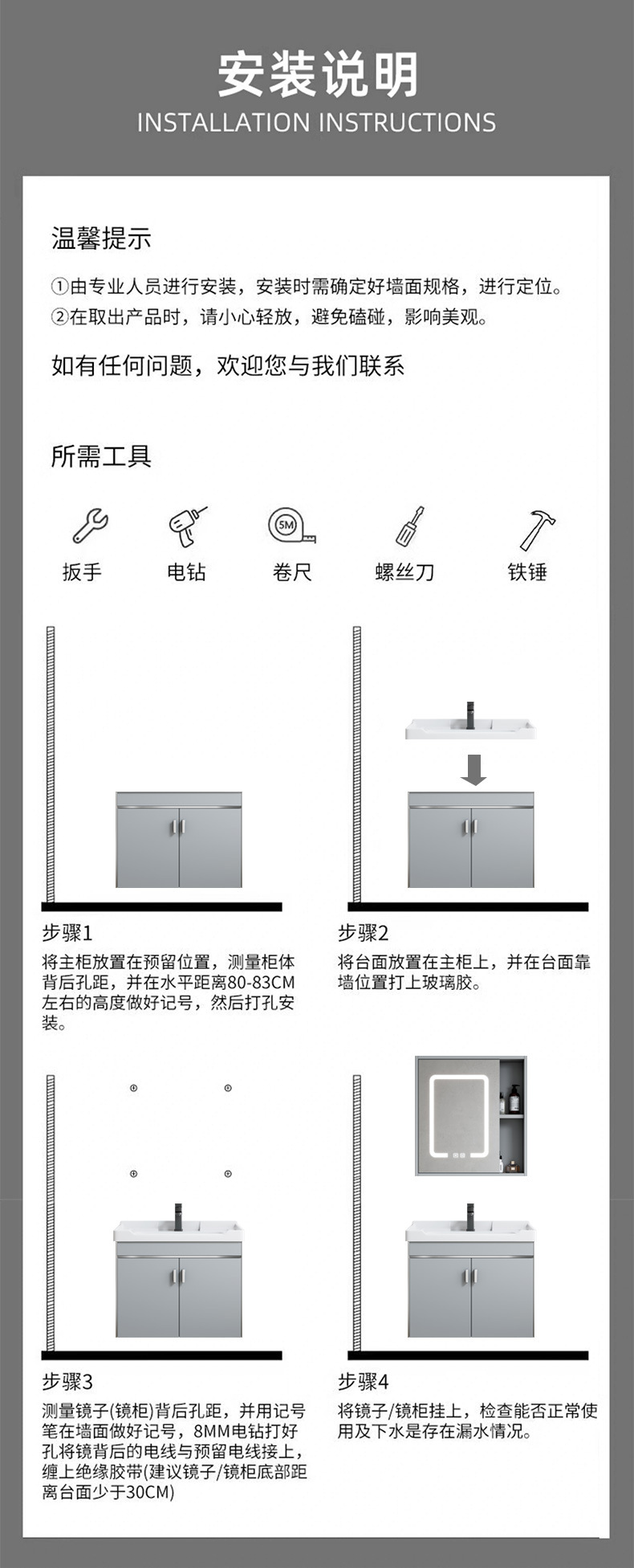 安装说明
INSTALLATION INSTRUCTIONS

温馨提示

①由专业人员进行安装，安装时需确定好墙面规格，进行定位。
②在取出产品时，请小心轻放，避免磕碰，影响美观。

如有任何问题，欢迎您与我们联系

所需工具

5M

扳手 电钻 卷尺 螺丝刀 铁锤

步骤1
将主柜放置在预留位置，测量柜体背后孔距，并在水平距离80-83CM左右的高度做好记号，然后打孔安装。

步骤2
将台面放置在主柜上，并在台面靠墙位置打上玻璃胶。

步骤3
测量镜子(镜柜)背后孔距，并用记号笔在墙面做好记号，8MM电钻打好孔将镜背后的电线与预留电线接上，缠上绝缘胶带(建议镜子/镜柜底部距离台面少于30CM)

步骤4
将镜子/镜柜挂上，检查能否正常使用及下水是存在漏水情况。