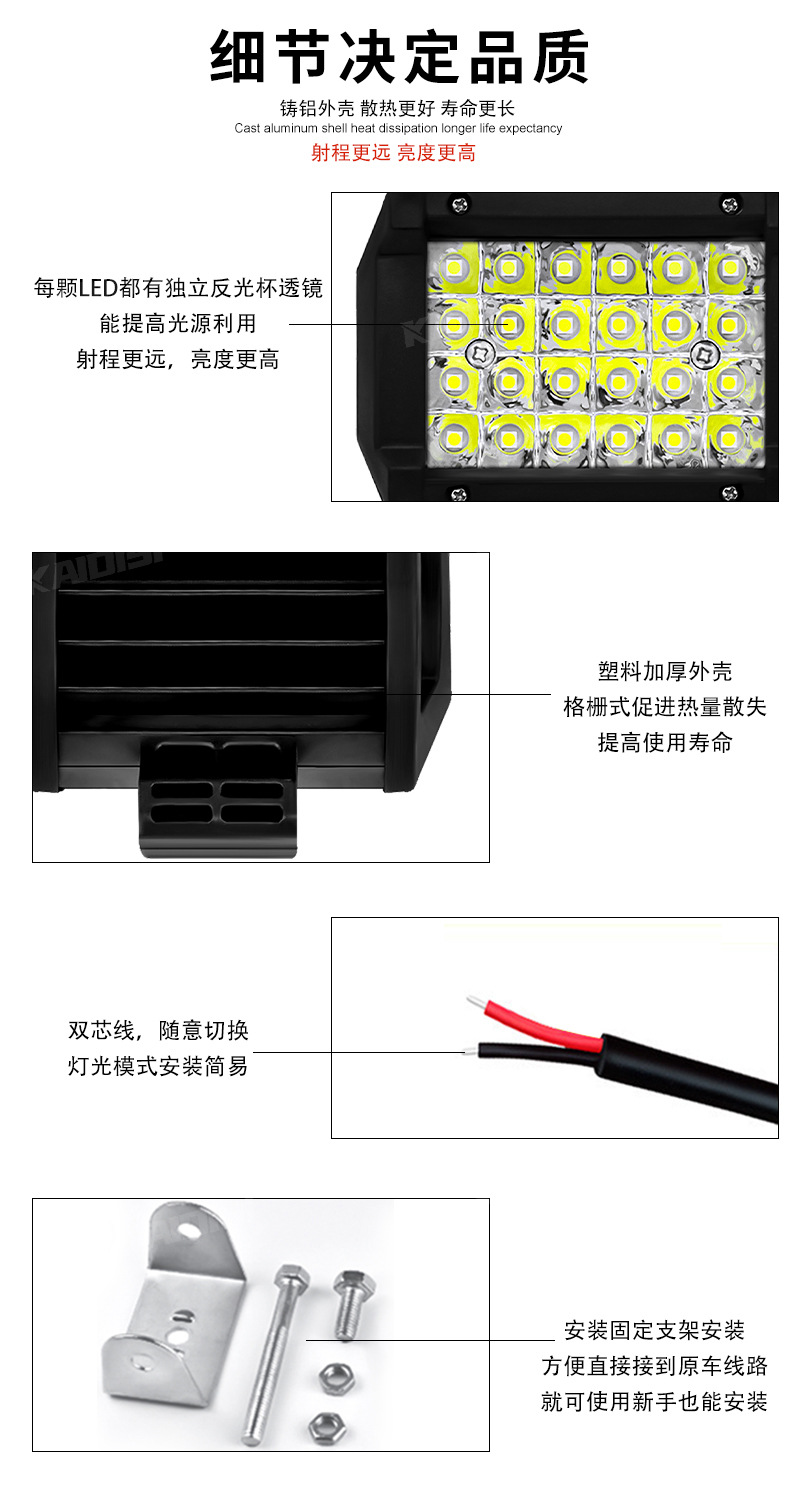 细节决定品质

铸铝外壳 散热更好 寿命更长

Cast aluminum shell heat dissipation longer life expectancy

射程更远 亮度更高

每颗LED都有独立反光杯透镜
能提高光源利用
射程更远，亮度更高

KAIDISI

塑料加厚外壳
格栅式促进热量散失
提高使用寿命

双芯线，随意切换
灯光模式安装简易

安装固定支架安装
方便直接接到原车线路
就可使用新手也能安装