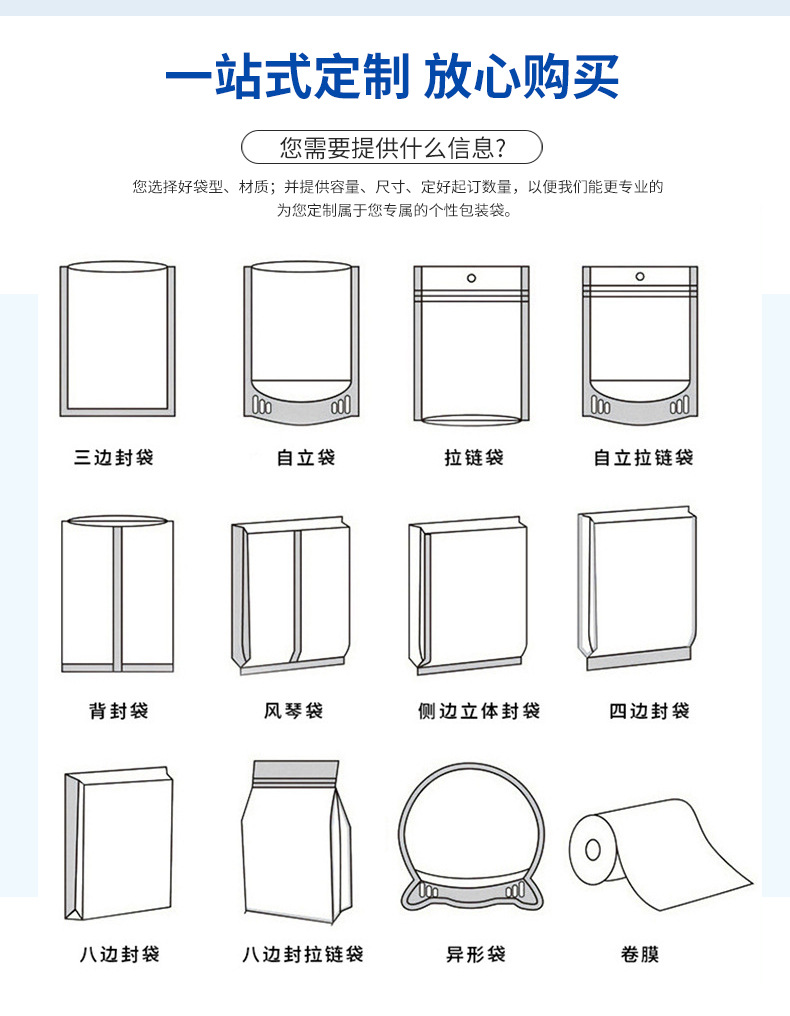 一站式定制 放心购买

您需要提供什么信息?

您选择好袋型、材质；并提供容量、尺寸、定好起订数量，以便我们能更专业的为您定制属于您专属的个性包装袋。

三边封袋 自立袋 拉链袋 自立拉链袋

背封袋 风琴袋 侧边立体封袋 四边封袋

八边封袋 八边封拉链袋 异形袋 卷膜