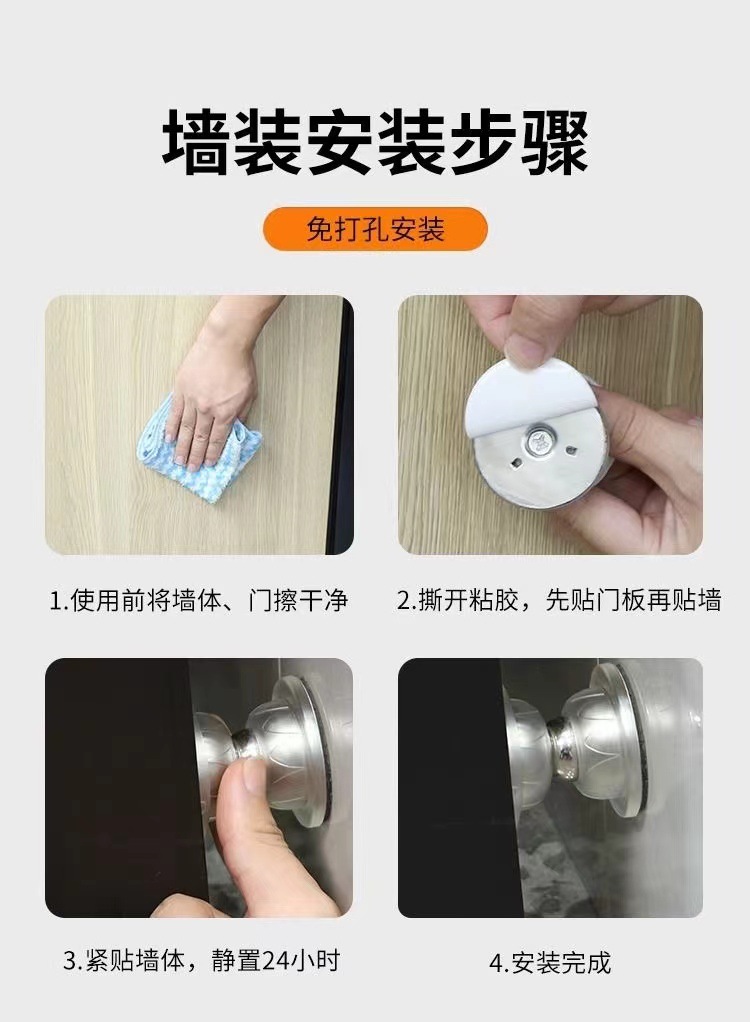 墙装安装步骤

免打孔安装

1.使用前将墙体、门擦干净

2.撕开粘胶，先贴门板再贴墙

3.紧贴墙体，静置24小时

4.安装完成