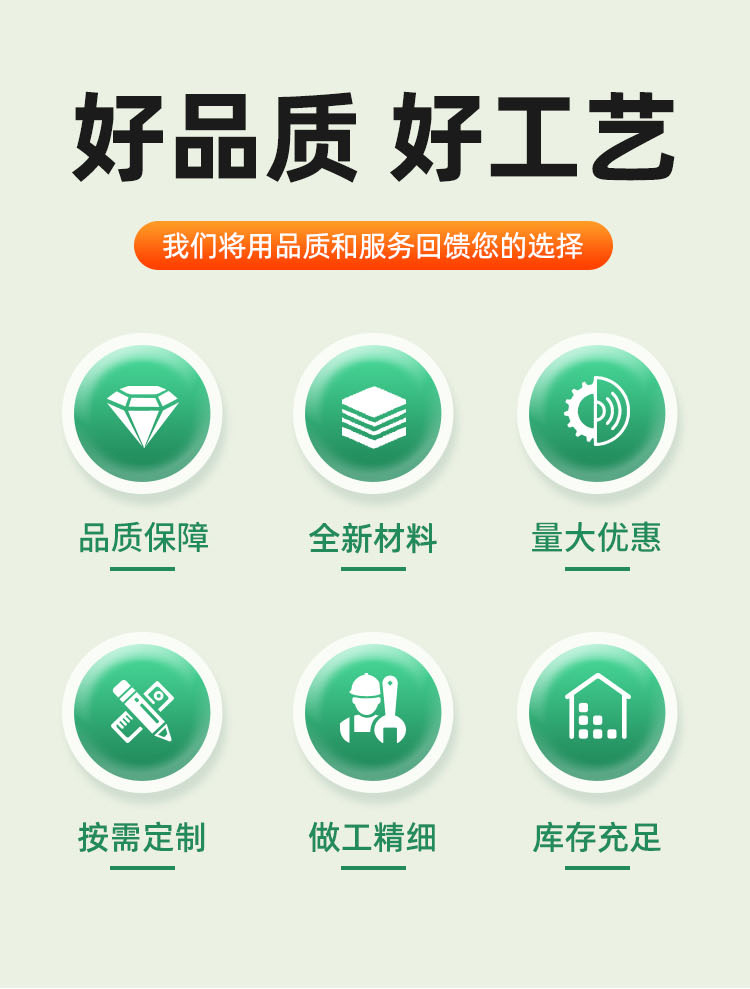 好品质 好工艺

我们将用品质和服务回馈您的选择

品质保障

全新材料

量大优惠

按需定制

做工精细

库存充足