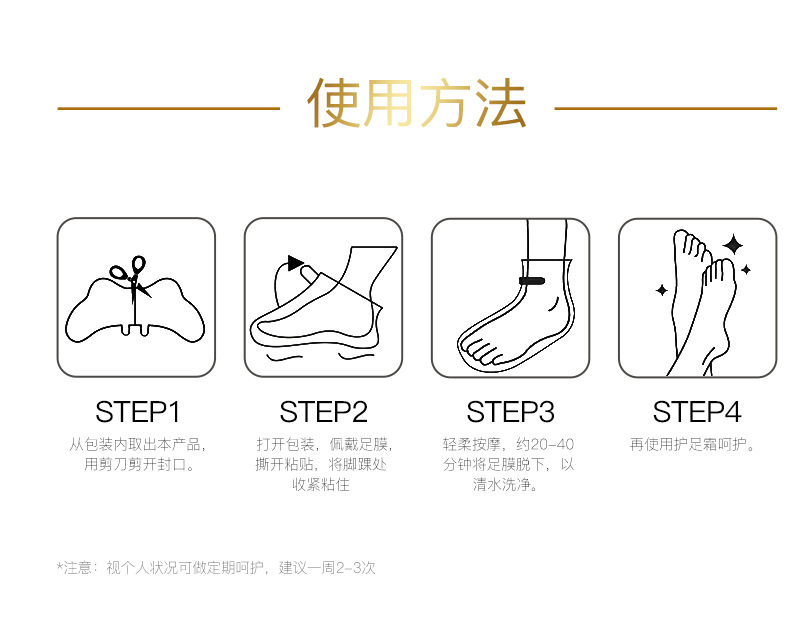 使用方法

STEP1
从包装内取出本产品，用剪刀剪开封口。

STEP2
打开包装，佩戴足膜，撕开粘贴，将脚踝处收紧粘住

STEP3
轻柔按摩，约20-40分钟将足膜脱下，以清水洗净。

STEP4
再使用护足霜呵护。

*注意：视个人状况可做定期呵护，建议一周2-3次