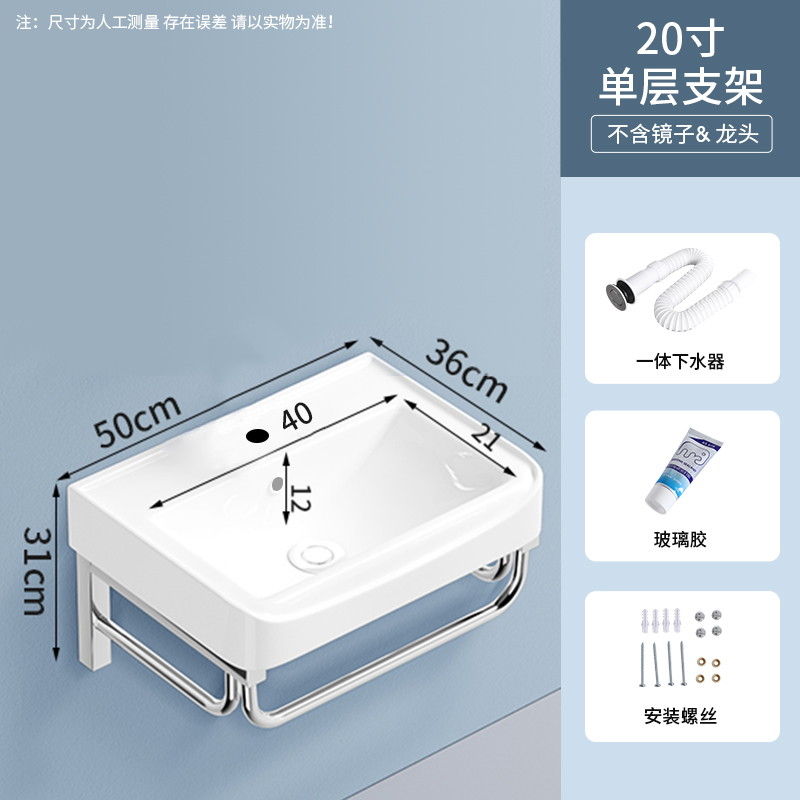 注：尺寸为人工测量 存在误差 请以实物为准！

20寸
单层支架
不含镜子& 龙头

50cm
36cm
40
21
12
31cm

一体下水器

玻璃胶

安装螺丝