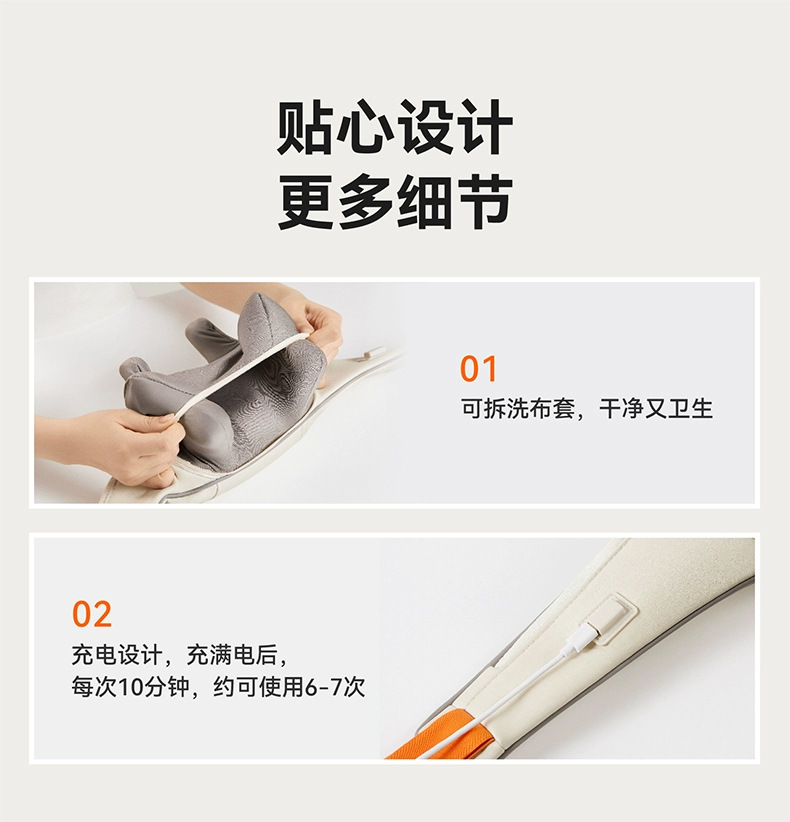 贴心设计
更多细节

01
可拆洗布套，干净又卫生

02
充电设计，充满电后，
每次10分钟，约可使用6-7次