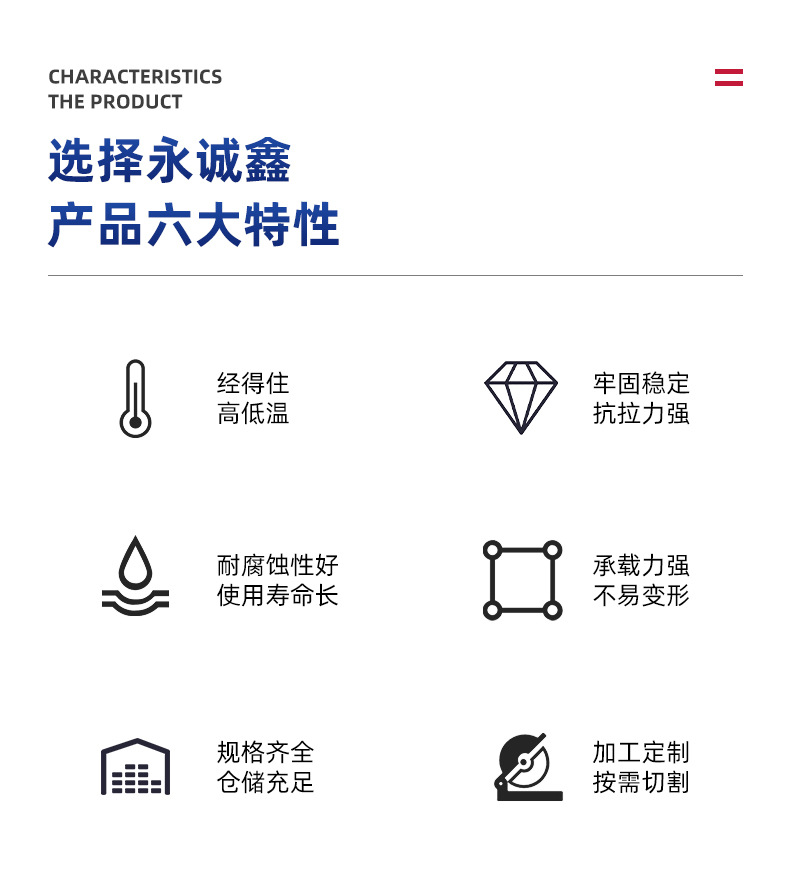 CHARACTERISTICS
THE PRODUCT

选择永诚鑫
产品六大特性

经得住
高低温

牢固稳定
抗拉力强

耐腐蚀性好
使用寿命长

承载力强
不易变形

规格齐全
仓储充足

加工定制
按需切割