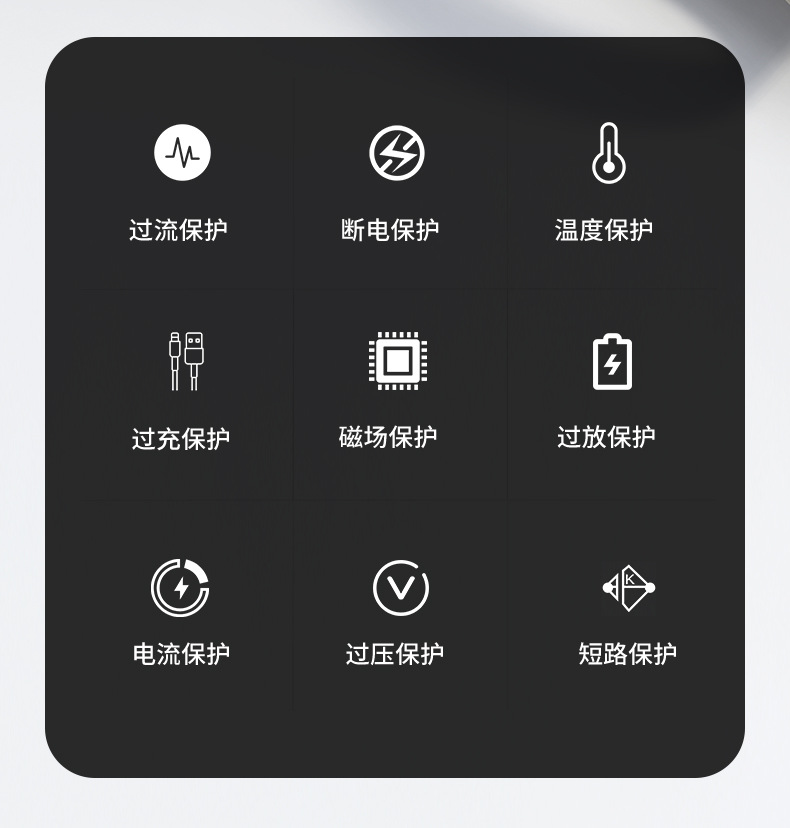 过流保护

断电保护

温度保护

过充保护

磁场保护

过放保护

电流保护

过压保护

短路保护