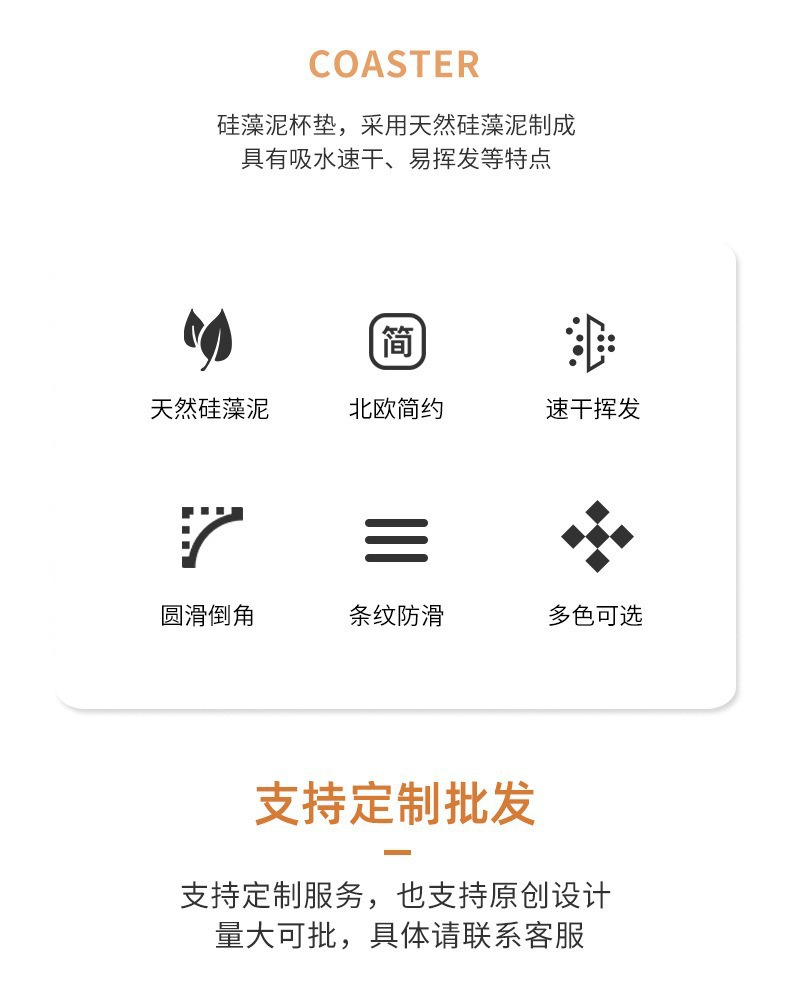 COASTER

硅藻泥杯垫，采用天然硅藻泥制成
具有吸水速干、易挥发等特点

简

天然硅藻泥

北欧简约

速干挥发

圆滑倒角

条纹防滑

多色可选

支持定制批发

支持定制服务，也支持原创设计
量大可批，具体请联系客服