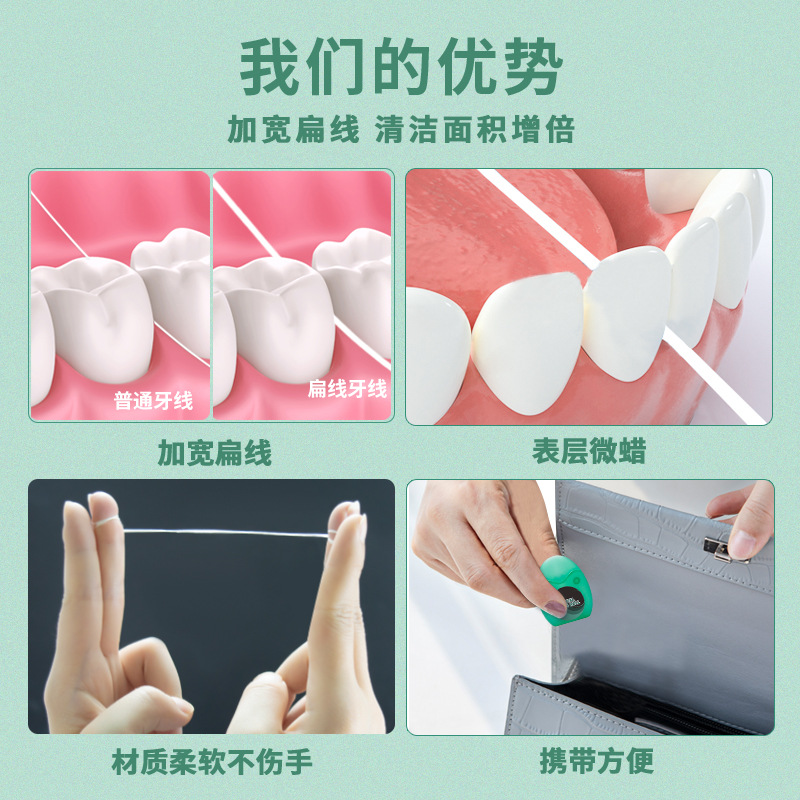 我们的优势

加宽扁线 清洁面积增倍

普通牙线

扁线牙线

加宽扁线

表层微蜡

材质柔软不伤手

携带方便