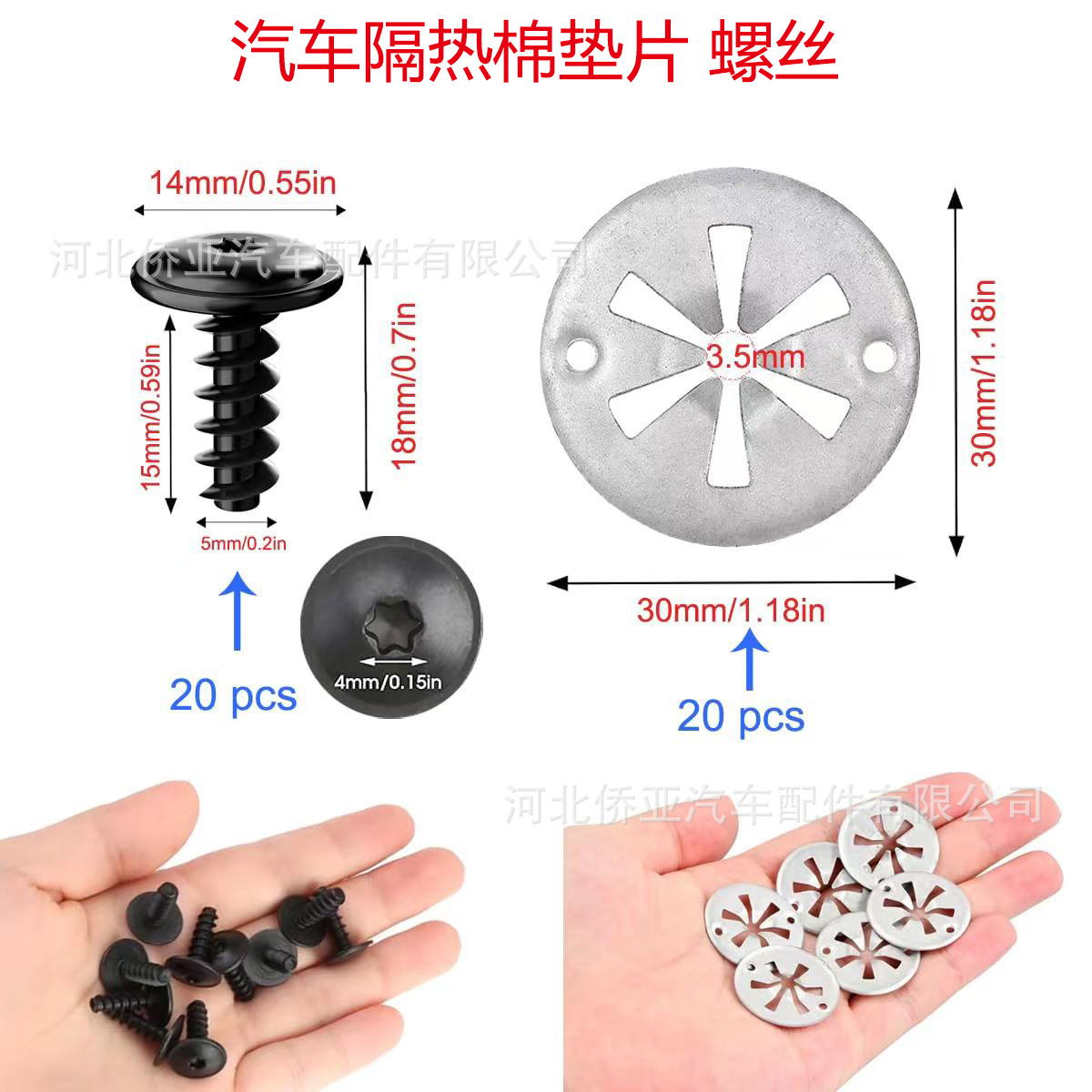 汽车隔热棉垫片 螺丝

14mm/0.55in

河北侨亚汽车配件有限公司

15mm/0.59in

18mm/0.7in

5mm/0.2in

20 pcs

4mm/0.15in

3.5mm

30mm/1.18in

30mm/1.18in

20 pcs

河北侨亚汽车配件有限公司