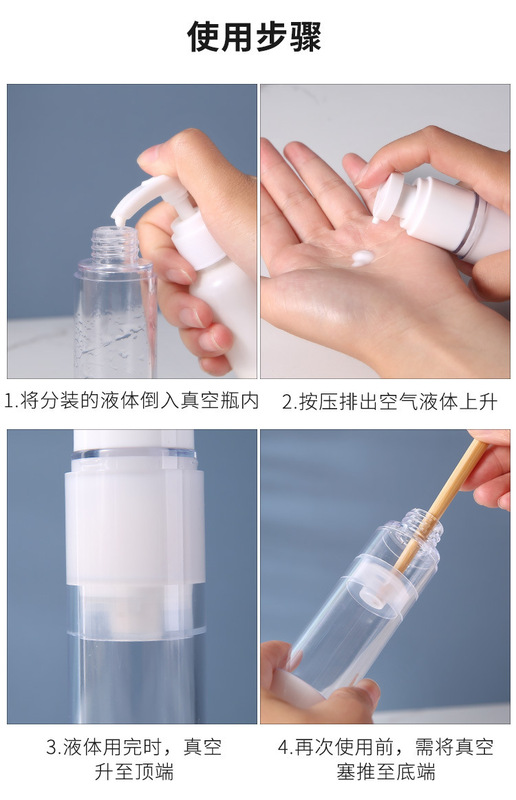 使用步骤

1.将分装的液体倒入真空瓶内

2.按压排出空气液体上升

3.液体用完时，真空升至顶端

4.再次使用前，需将真空塞推至底端