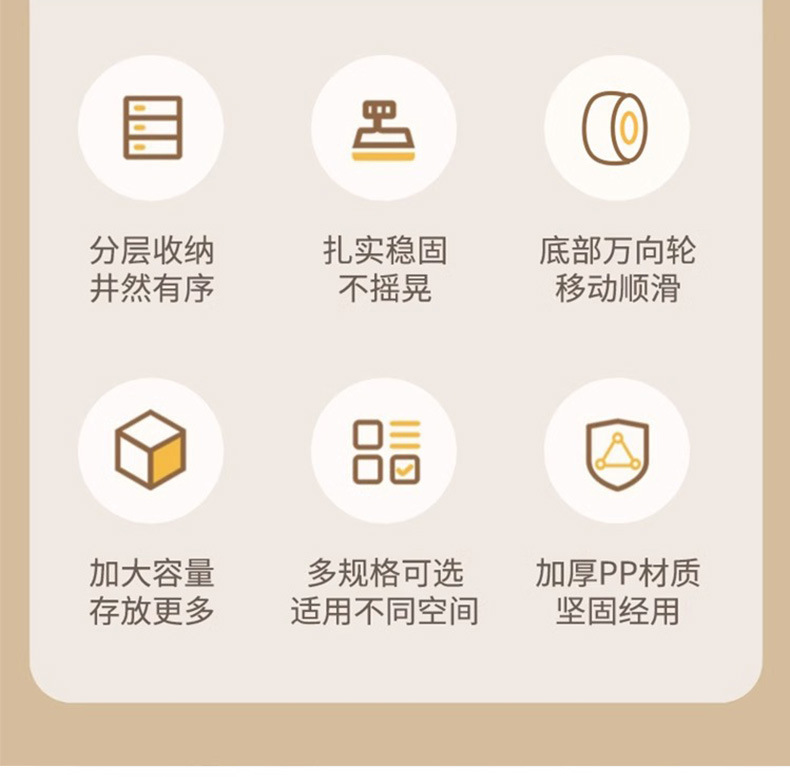 分层收纳
井然有序

扎实稳固
不摇晃

底部万向轮
移动顺滑

加大容量
存放更多

多规格可选
适用不同空间

加厚PP材质
坚固经用