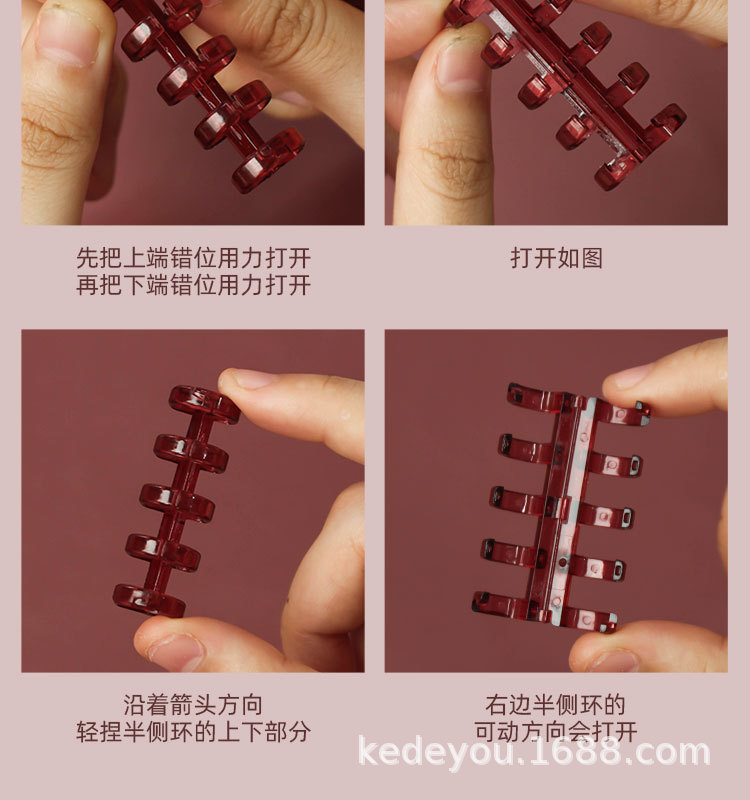 先把上端错位用力打开
再把下端错位用力打开

打开如图

沿着箭头方向
轻捏半侧环的上下部分

右边半侧环的
可动方向会打开

kedeyou.1688.com